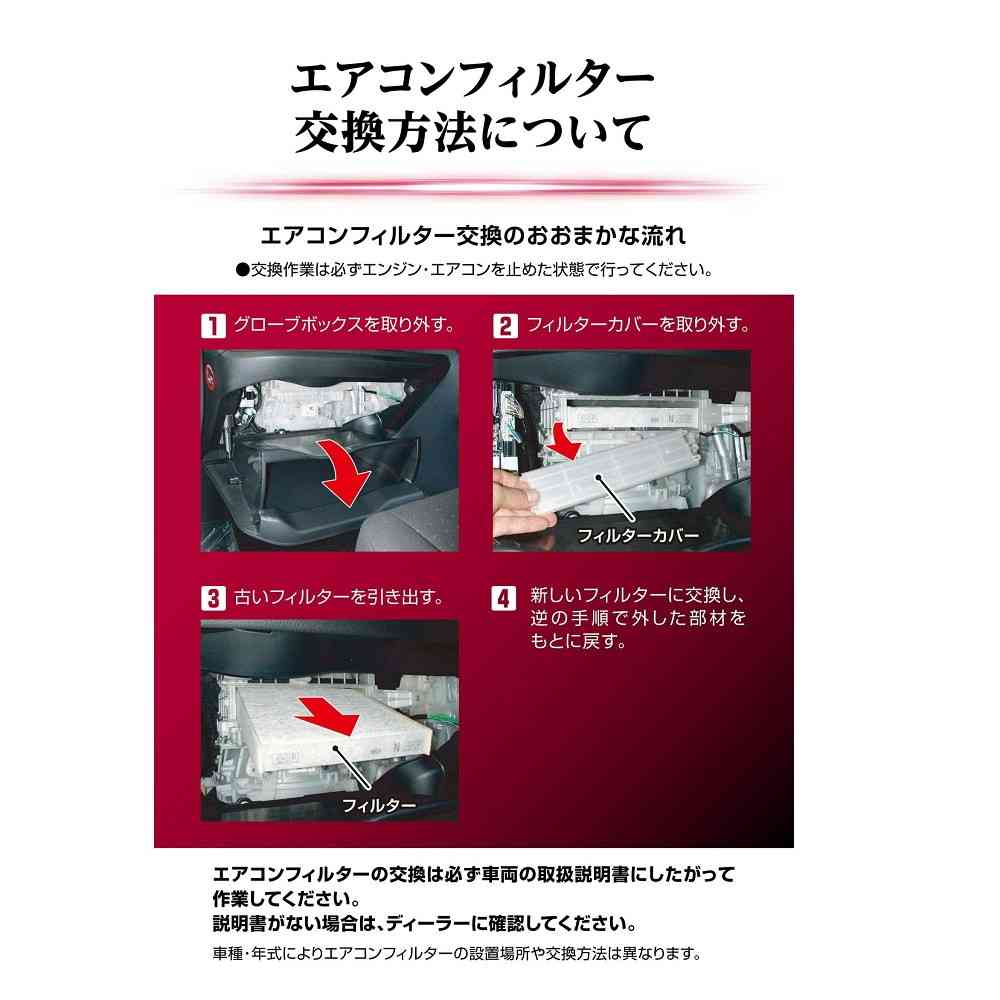 エアコンフィルター
交換方法について

エアコンフィルター交換のおおまかな流れ

●交換作業は必ずエンジン・エアコンを止めた状態で行ってください。

1 グローブボックスを取り外す。

2 フィルターカバーを取り外す。

フィルターカバー

3 古いフィルターを引き出す。

フィルター

4 新しいフィルターに交換し、逆の手順で外した部材をもとに戻す。

エアコンフィルターの交換は必ず車両の取扱説明書にしたがって作業してください。
説明書がない場合は、ディーラーに確認してください。

車種・年式によりエアコンフィルターの設置場所や交換方法は異なります。