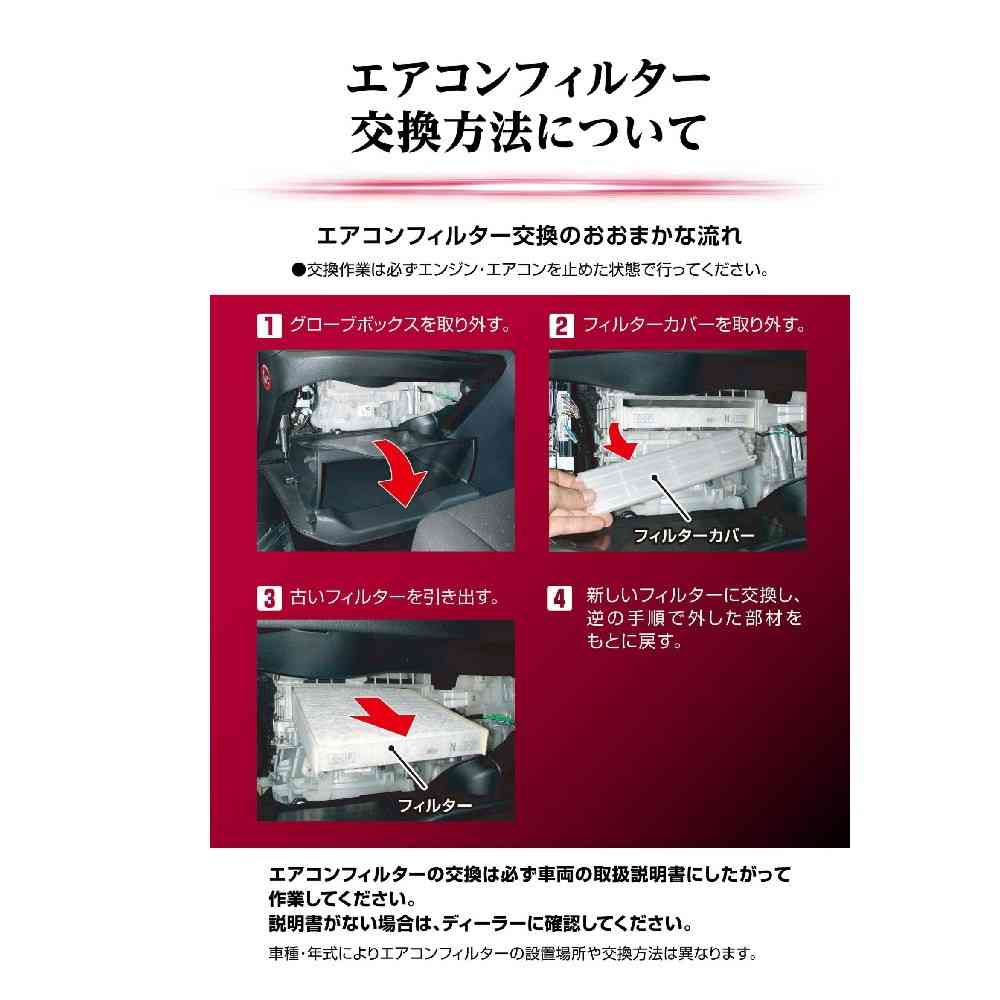 エアコンフィルター
交換方法について

エアコンフィルター交換のおおまかな流れ
●交換作業は必ずエンジン・エアコンを止めた状態で行ってください。

1 グローブボックスを取り外す。

2 フィルターカバーを取り外す。

フィルターカバー

3 古いフィルターを引き出す。

フィルター

4 新しいフィルターに交換し、逆の手順で外した部材をもとに戻す。

エアコンフィルターの交換は必ず車両の取扱説明書にしたがって作業してください。
説明書がない場合は、ディーラーに確認してください。

車種・年式によりエアコンフィルターの設置場所や交換方法は異なります。