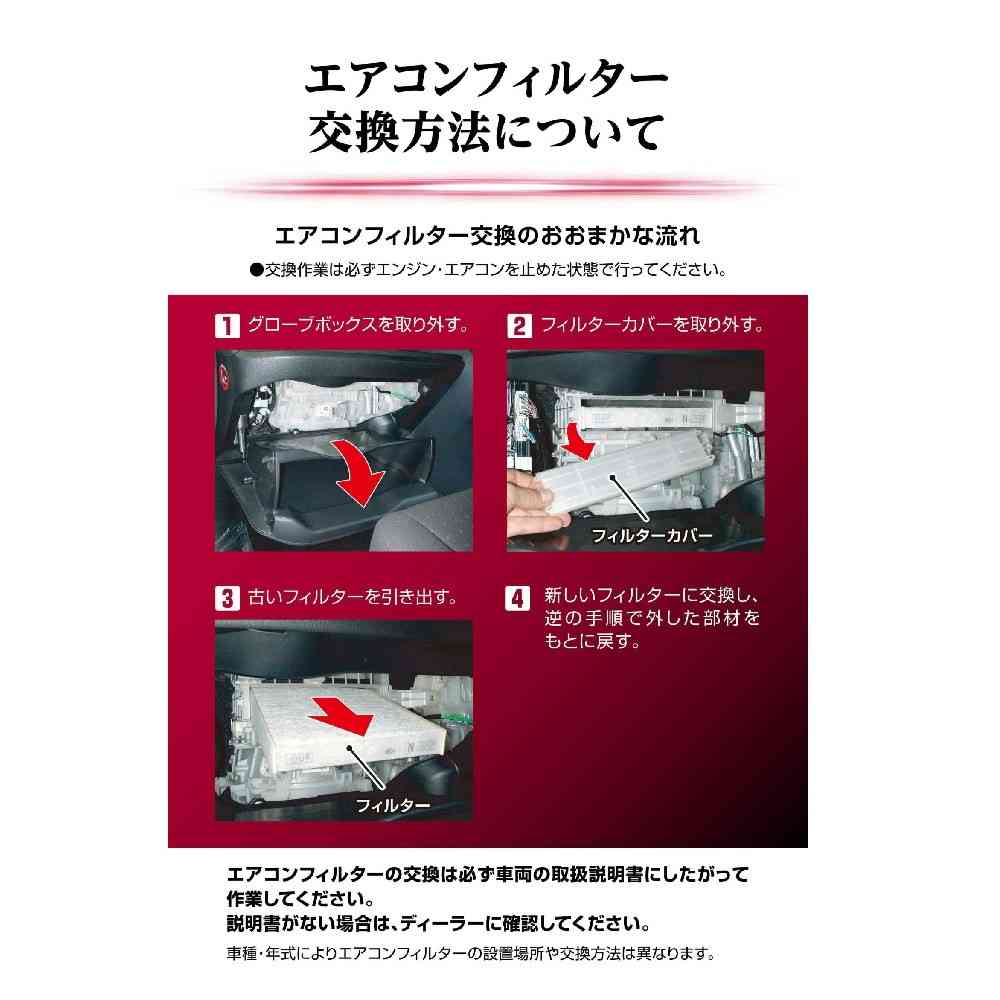 エアコンフィルター
交換方法について

エアコンフィルター交換のおおまかな流れ
●交換作業は必ずエンジン・エアコンを止めた状態で行ってください。

1 グローブボックスを取り外す。

2 フィルターカバーを取り外す。

フィルターカバー

3 古いフィルターを引き出す。

フィルター

4 新しいフィルターに交換し、逆の手順で外した部材をもとに戻す。

エアコンフィルターの交換は必ず車両の取扱説明書にしたがって作業してください。
説明書がない場合は、ディーラーに確認してください。

車種・年式によりエアコンフィルターの設置場所や交換方法は異なります。