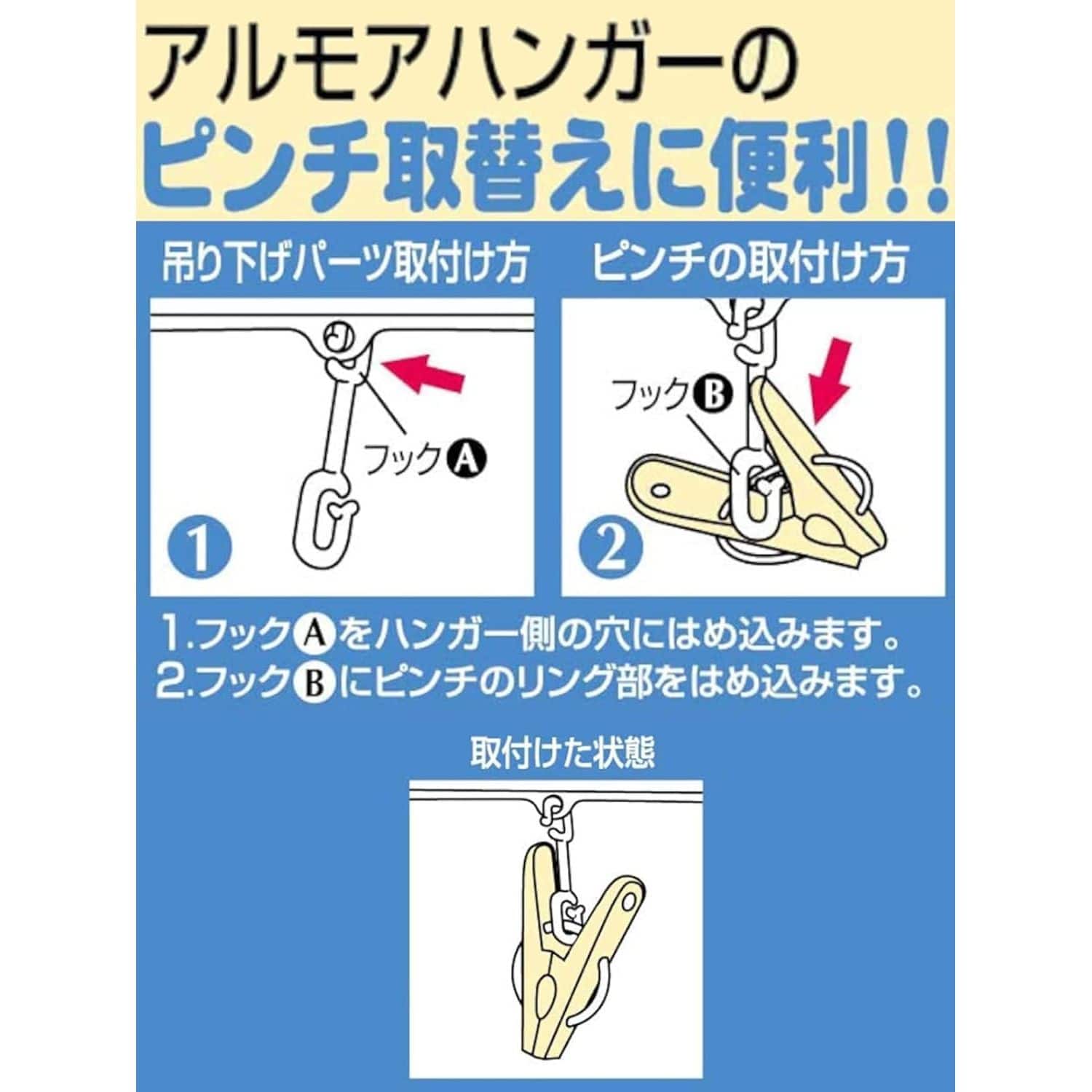 アルモアハンガーの
ピンチ取替えに便利!!

吊り下げパーツ取付け方

フックA

1

ピンチの取付け方

フックB

2

1.フックAをハンガー側の穴にはめ込みます。
2.フックBにピンチのリング部をはめ込みます。

取付けた状態