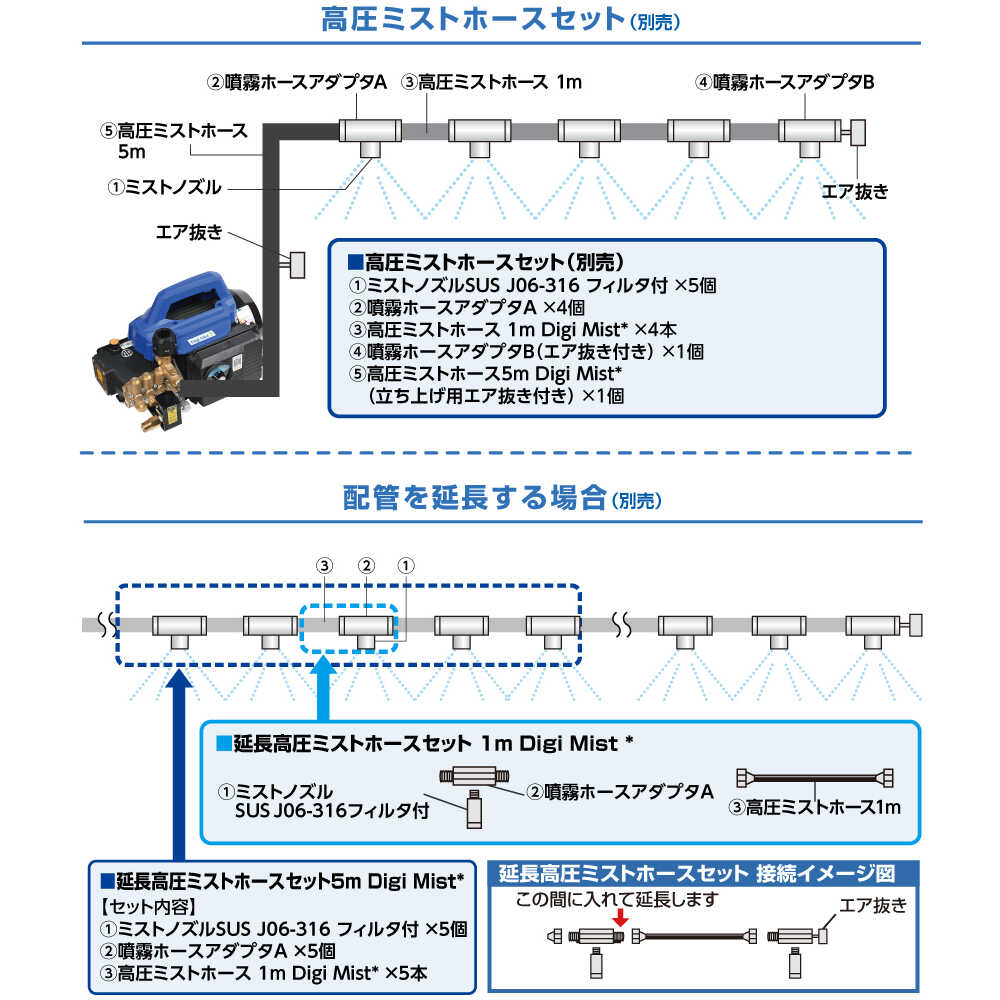 高圧ミストホースセット(別売)

②噴霧ホースアダプタA ③高圧ミストホース 1m ④噴霧ホースアダプタB

⑤高圧ミストホース 5m

①ミストノズル

エア抜き

エア抜き

■高圧ミストホースセット(別売)
①ミストノズルSUS J06-316 フィルタ付 ×5個
②噴霧ホースアダプタA ×4個
③高圧ミストホース 1m Digi Mist* ×4本
④噴霧ホースアダプタB(エア抜き付き) ×1個
⑤高圧ミストホース5m Digi Mist*
(立ち上げ用エア抜き付き) ×1個

配管を延長する場合(別売)

③ ② ①

■延長高圧ミストホースセット 1m Digi Mist *
①ミストノズル
SUS J06-316フィルタ付
②噴霧ホースアダプタA
③高圧ミストホース1m

■延長高圧ミストホースセット5m Digi Mist*
【セット内容】
①ミストノズルSUS J06-316 フィルタ付 ×5個
②噴霧ホースアダプタA ×5個
③高圧ミストホース 1m Digi Mist* ×5本

延長高圧ミストホースセット 接続イメージ図
この間に入れて延長します
エア抜き