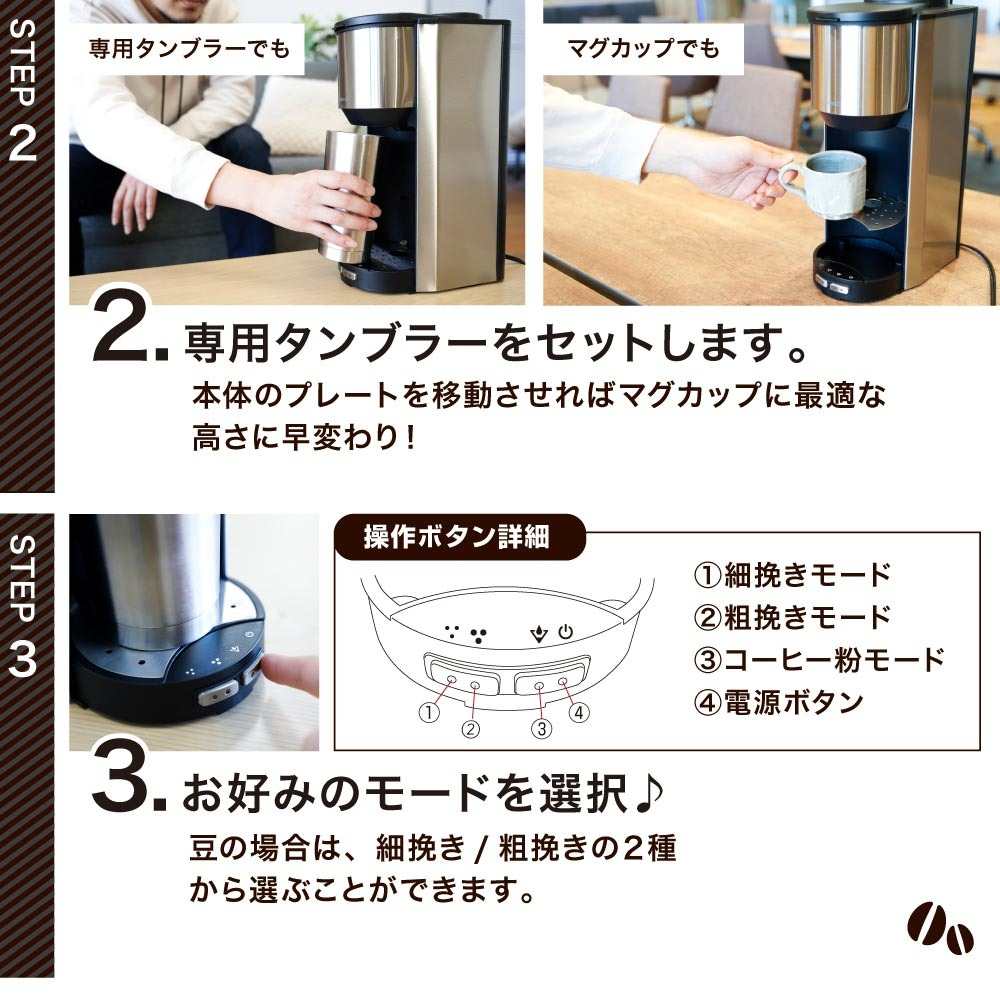 STEP 2

専用タンブラーでも

マグカップでも

2. 専用タンブラーをセットします。

本体のプレートを移動させればマグカップに最適な高さに早変わり！

STEP 3

操作ボタン詳細

①　②　③　④

①細挽きモード
②粗挽きモード
③コーヒー粉モード
④電源ボタン

3. お好みのモードを選択♪

豆の場合は、細挽き / 粗挽きの２種から選ぶことができます。