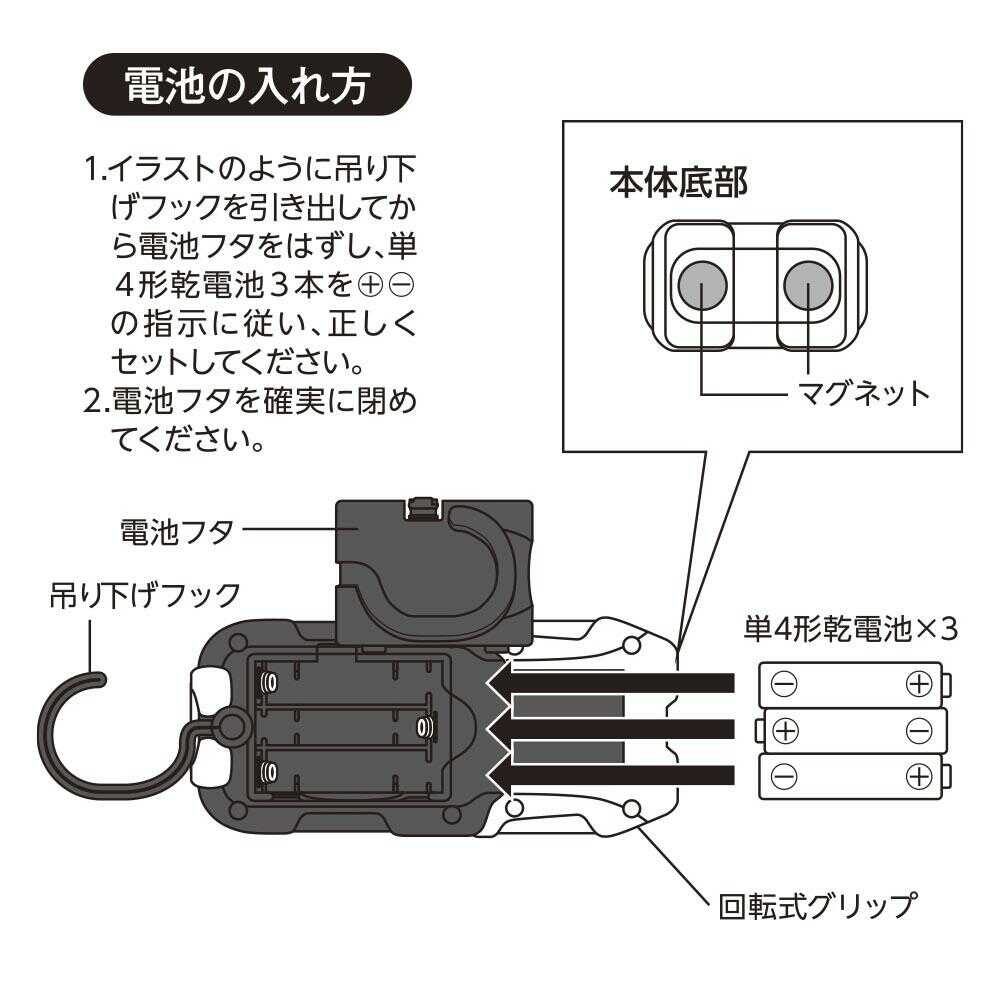 電池の入れ方

1.イラストのように吊り下げフックを引き出してから電池フタをはずし、単4形乾電池3本を⊕⊖の指示に従い、正しくセットしてください。
2.電池フタを確実に閉めてください。

本体底部

マグネット

電池フタ

吊り下げフック

単4形乾電池×3

⊖ ⊕
⊕ ⊖
⊖ ⊕

回転式グリップ