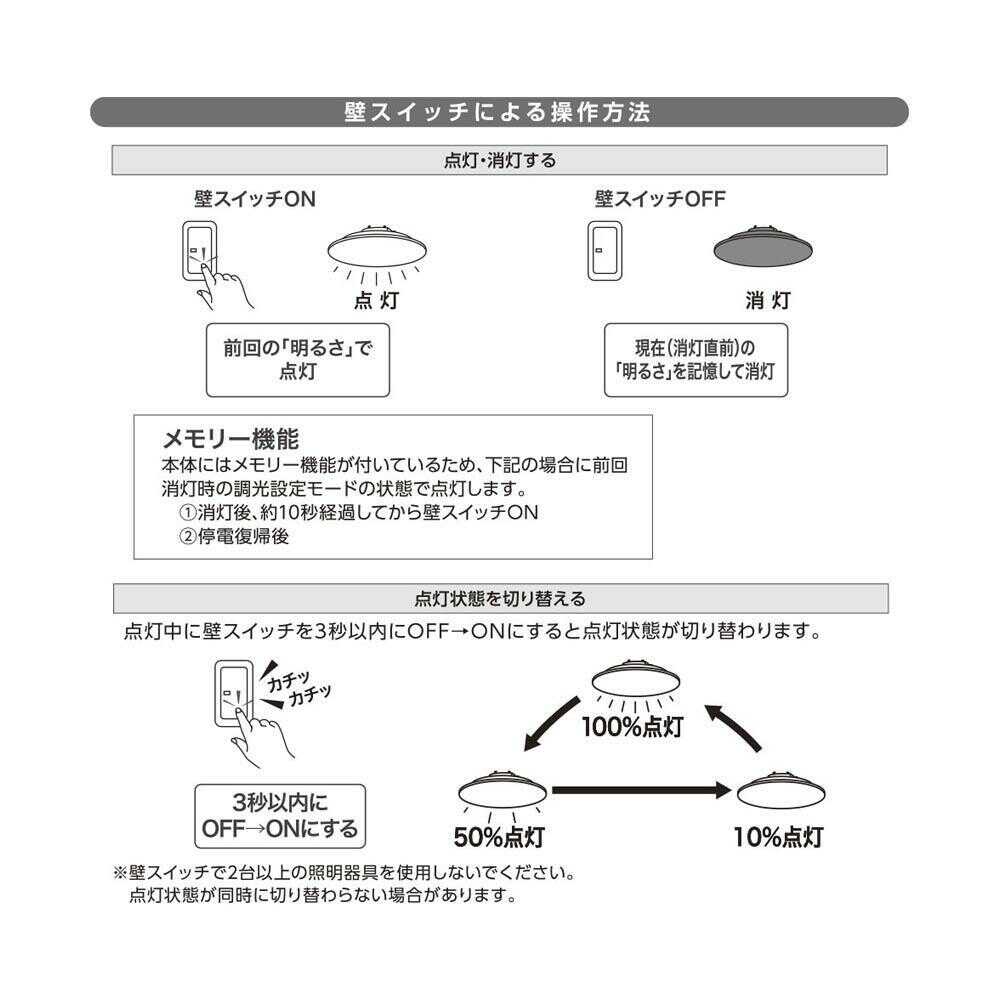 壁スイッチによる操作方法

点灯・消灯する

壁スイッチON

点 灯

前回の「明るさ」で点灯

壁スイッチOFF

消 灯

現在(消灯直前)の「明るさ」を記憶して消灯

メモリー機能
本体にはメモリー機能が付いているため、下記の場合に前回消灯時の調光設定モードの状態で点灯します。
①消灯後、約10秒経過してから壁スイッチON
②停電復帰後

点灯状態を切り替える

点灯中に壁スイッチを3秒以内にOFF→ONにすると点灯状態が切り替わります。

カチッ
カチッ

3秒以内にOFF→ONにする

100%点灯

50%点灯

10%点灯

※壁スイッチで2台以上の照明器具を使用しないでください。
点灯状態が同時に切り替わらない場合があります。