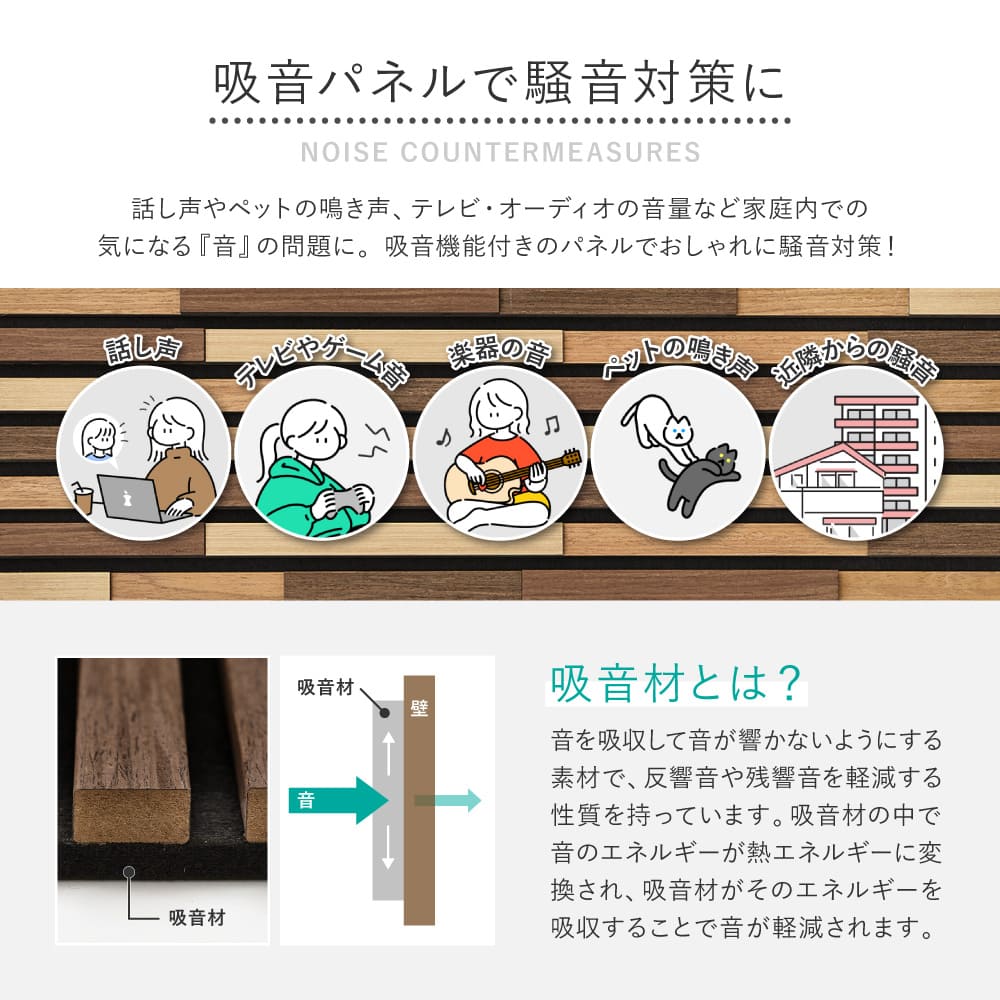 吸音パネルで騒音対策に

NOISE COUNTERMEASURES

話し声やペットの鳴き声、テレビ・オーディオの音量など家庭内での気になる『音』の問題に。吸音機能付きのパネルでおしゃれに騒音対策！

話し声

テレビやゲーム音

楽器の音

ペットの鳴き声

近隣からの騒音

吸音材

吸音材

壁

音

吸音材とは？

音を吸収して音が響かないようにする素材で、反響音や残響音を軽減する性質を持っています。吸音材の中で音のエネルギーが熱エネルギーに変換され、吸音材がそのエネルギーを吸収することで音が軽減されます。