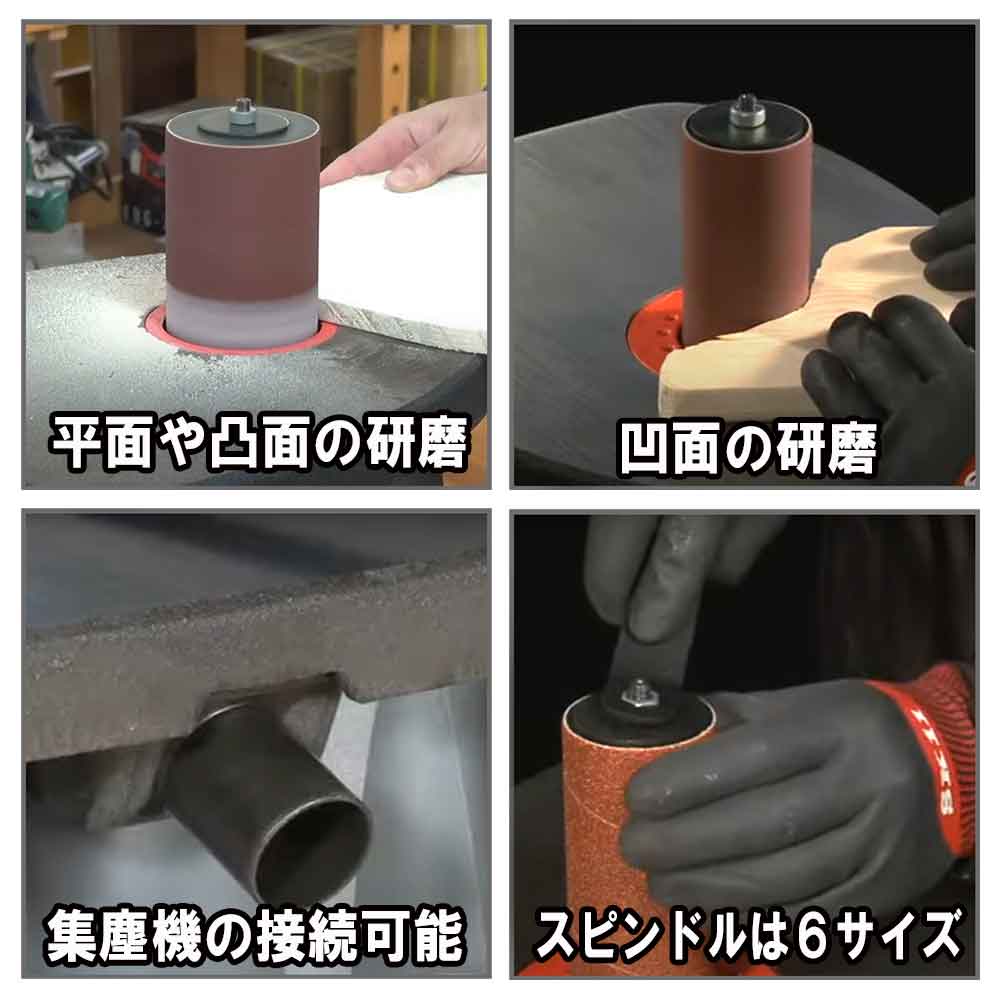 平面や凸面の研磨

凹面の研磨

集塵機の接続可能

スピンドルは6サイズ