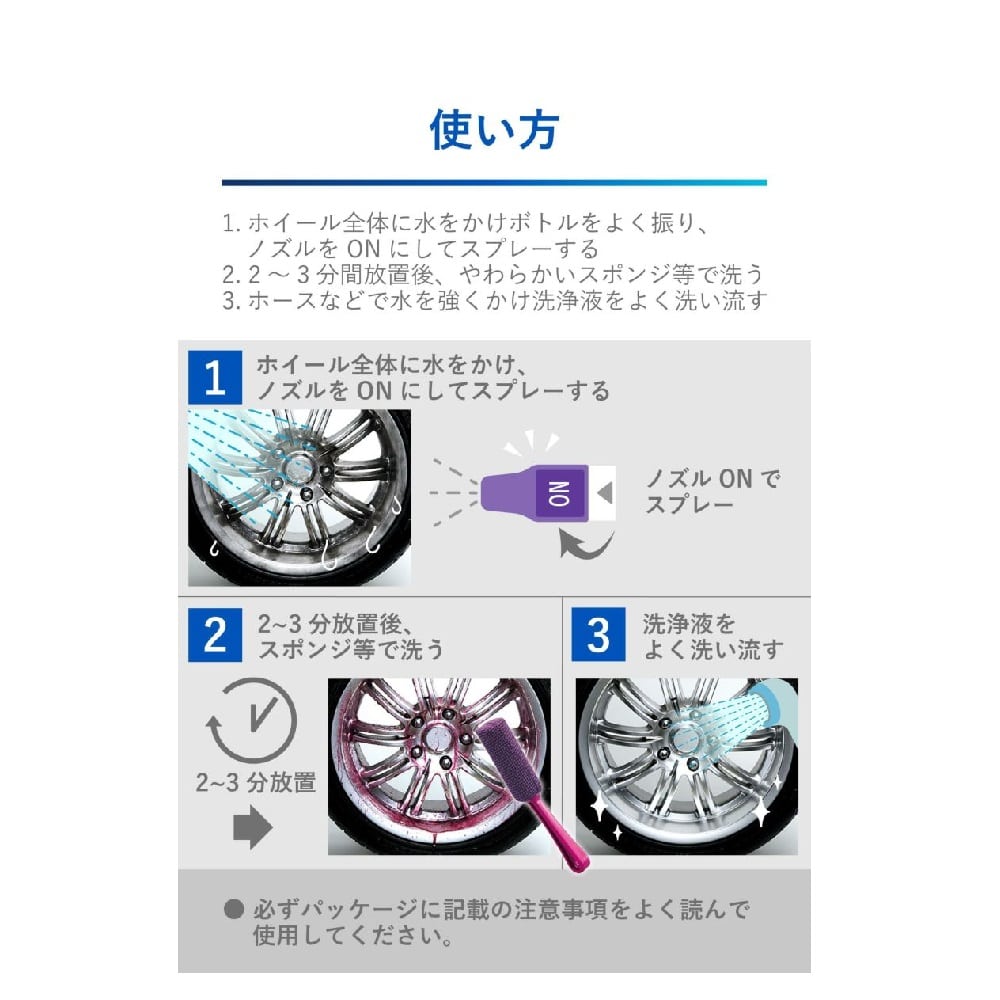 使い方

1. ホイール全体に水をかけボトルをよく振り、ノズルを ON にしてスプレーする
2. 2 ～ 3 分間放置後、やわらかいスポンジ等で洗う
3. ホースなどで水を強くかけ洗浄液をよく洗い流す

1 ホイール全体に水をかけ、ノズルを ON にしてスプレーする

ON

ノズル ON でスプレー

2 2~3 分放置後、スポンジ等で洗う

2~3 分放置

3 洗浄液をよく洗い流す

● 必ずパッケージに記載の注意事項をよく読んで使用してください。