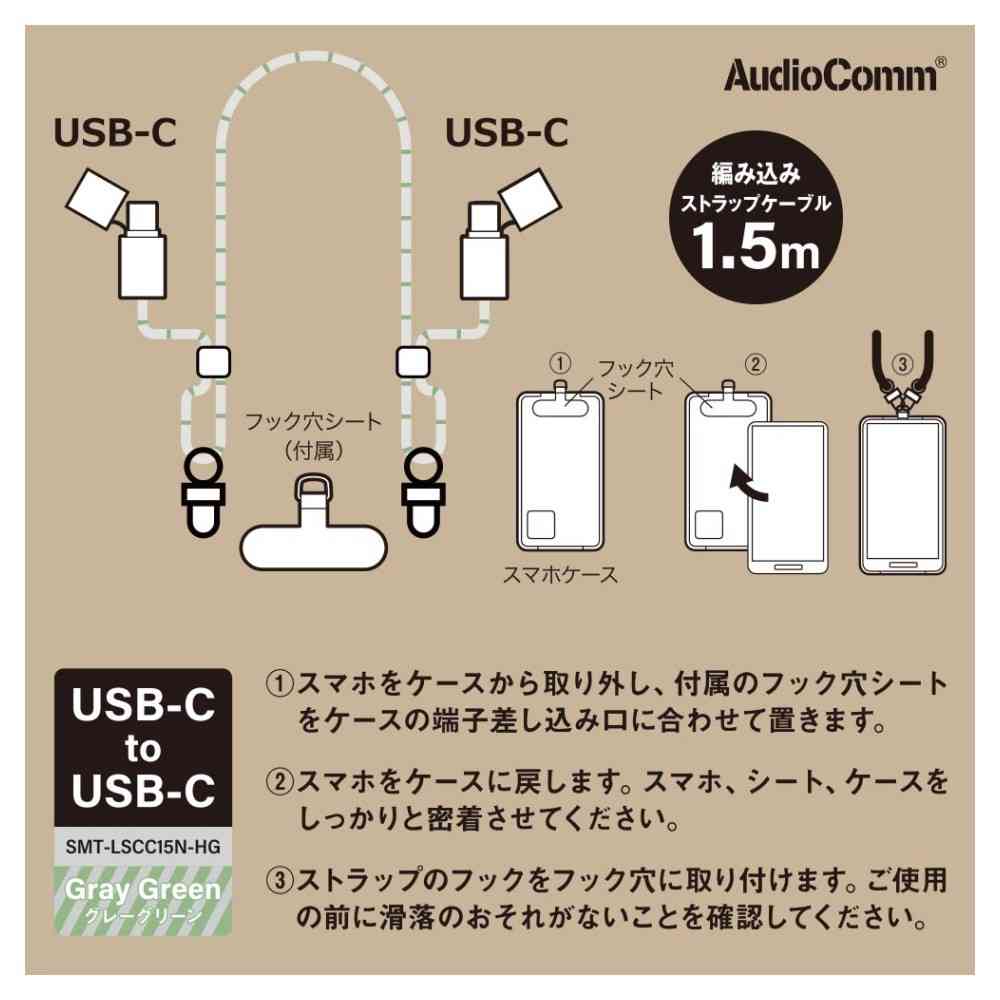 AudioComm®

USB-C

USB-C

編み込み
ストラップケーブル
1.5m

フック穴シート
（付属）

①

フック穴
シート

②

③

スマホケース

USB-C
to
USB-C

SMT-LSCC15N-HG

Gray Green
グレーグリーン

①スマホをケースから取り外し、付属のフック穴シートをケースの端子差し込み口に合わせて置きます。

②スマホをケースに戻します。スマホ、シート、ケースをしっかりと密着させてください。

③ストラップのフックをフック穴に取り付けます。ご使用の前に滑落のおそれがないことを確認してください。