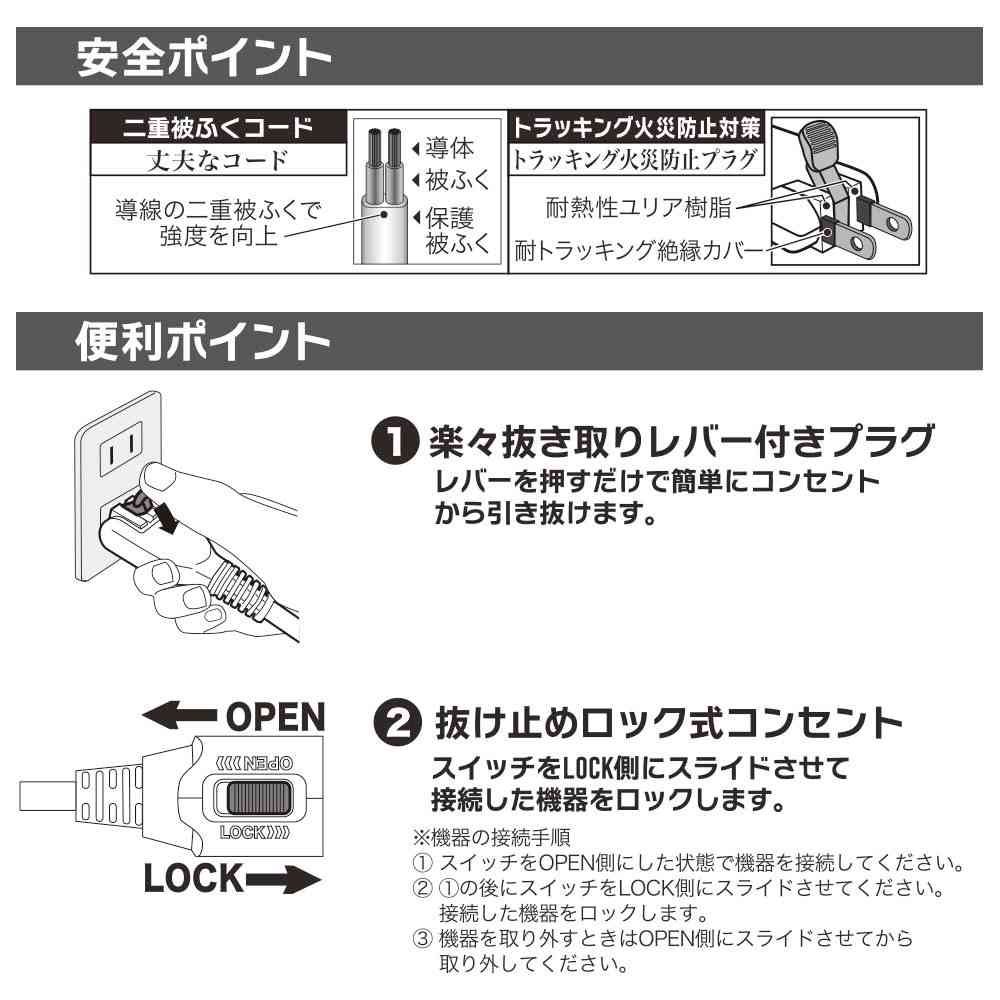 安全ポイント

二重被ふくコード
丈夫なコード
導線の二重被ふくで強度を向上
導体
被ふく
保護被ふく

トラッキング火災防止対策
トラッキング火災防止プラグ
耐熱性ユリア樹脂
耐トラッキング絶縁カバー

便利ポイント

❶ 楽々抜き取りレバー付きプラグ
レバーを押すだけで簡単にコンセントから引き抜けます。

OPEN
OPEN
LOCK
LOCK

❷ 抜け止めロック式コンセント
スイッチをLOCK側にスライドさせて接続した機器をロックします。

※機器の接続手順
① スイッチをOPEN側にした状態で機器を接続してください。
② ①の後にスイッチをLOCK側にスライドさせてください。接続した機器をロックします。
③ 機器を取り外すときはOPEN側にスライドさせてから取り外してください。