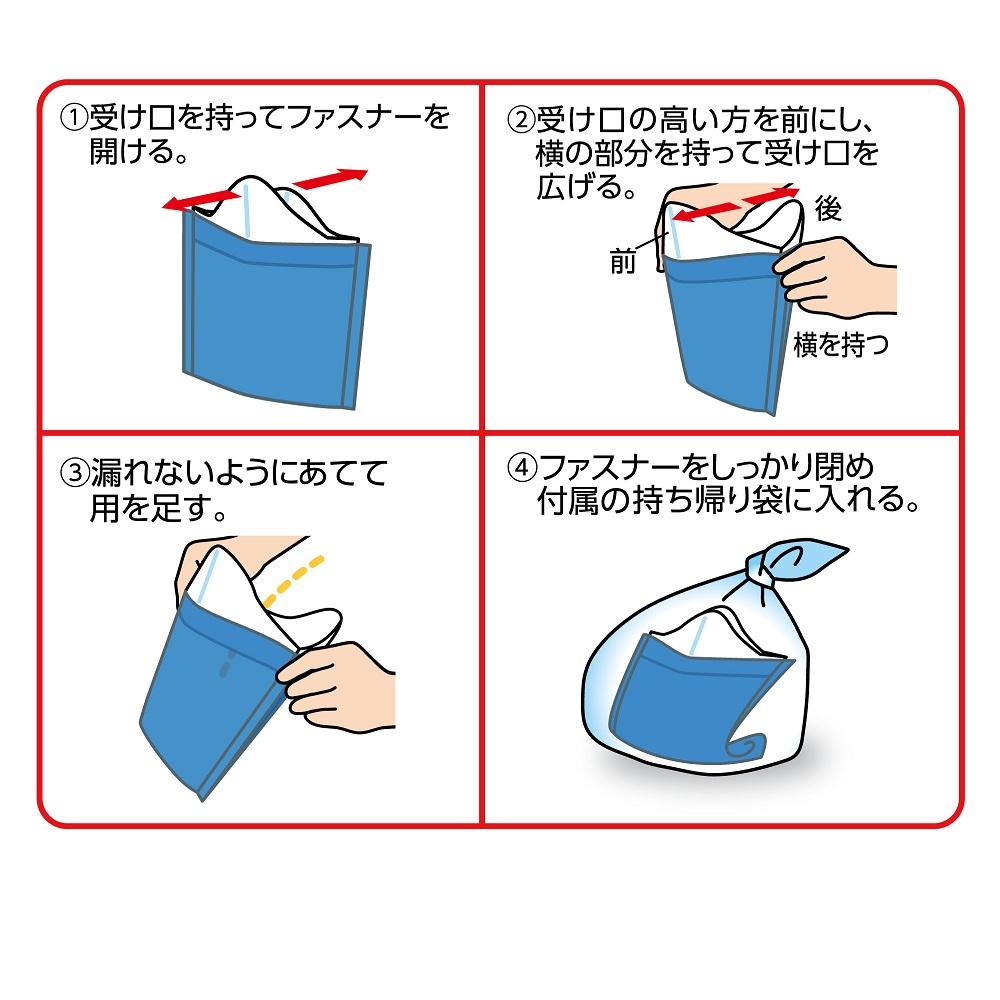 ①受け口を持ってファスナーを開ける。

②受け口の高い方を前にし、横の部分を持って受け口を広げる。

後

前

横を持つ

③漏れないようにあてて用を足す。

④ファスナーをしっかり閉め付属の持ち帰り袋に入れる。