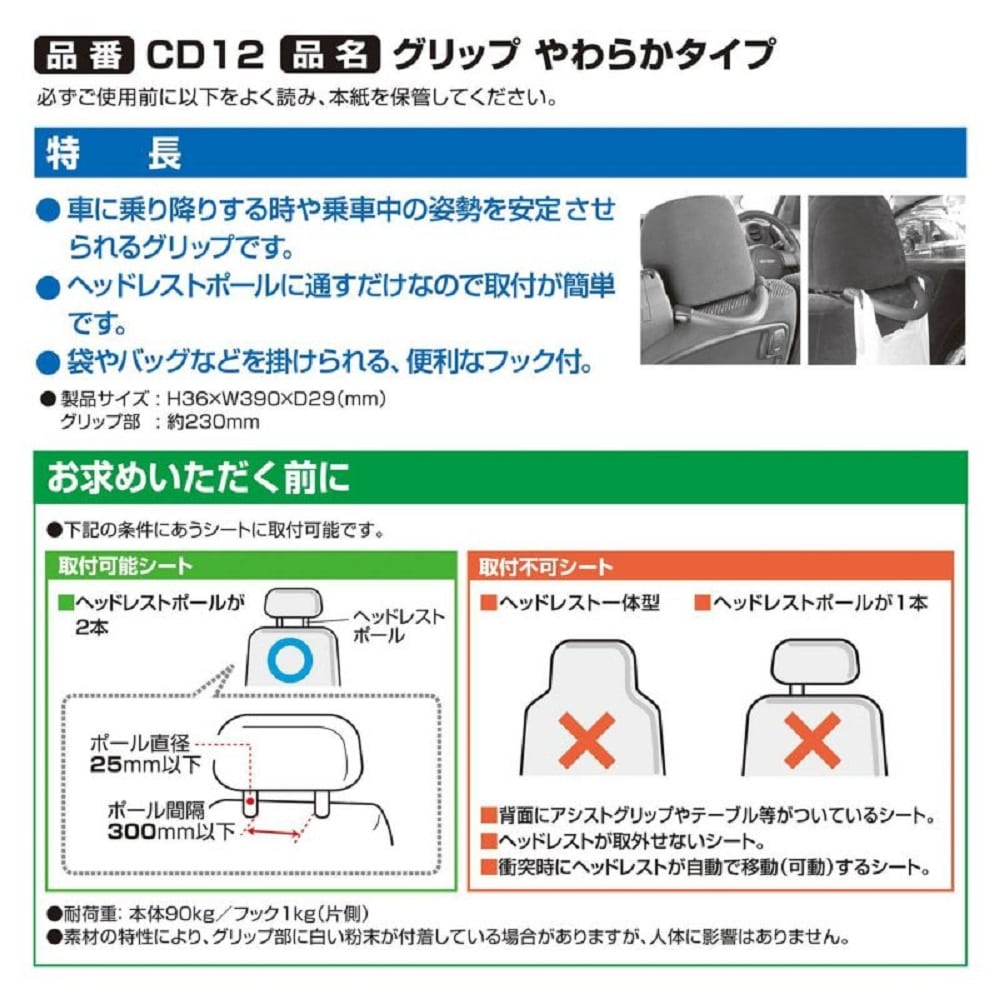 品番 CD12 品名 グリップ やわらかタイプ

必ずご使用前に以下をよく読み、本紙を保管してください。

特　長

● 車に乗り降りする時や乗車中の姿勢を安定させられるグリップです。

● ヘッドレストポールに通すだけなので取付が簡単です。

● 袋やバッグなどを掛けられる、便利なフック付。

● 製品サイズ：H36×W390×D29(mm)
グリップ部　：約230mm

お求めいただく前に

●下記の条件にあうシートに取付可能です。

取付可能シート

■ヘッドレストポールが2本

ヘッドレストポール

ポール直径 25mm以下

ポール間隔 300mm以下

取付不可シート

■ヘッドレスト一体型

■ヘッドレストポールが1本

■背面にアシストグリップやテーブル等がついているシート。
■ヘッドレストが取外せないシート。
■衝突時にヘッドレストが自動で移動(可動)するシート。

●耐荷重：本体90kg／フック1kg(片側)
●素材の特性により、グリップ部に白い粉末が付着している場合がありますが、人体に影響はありません。