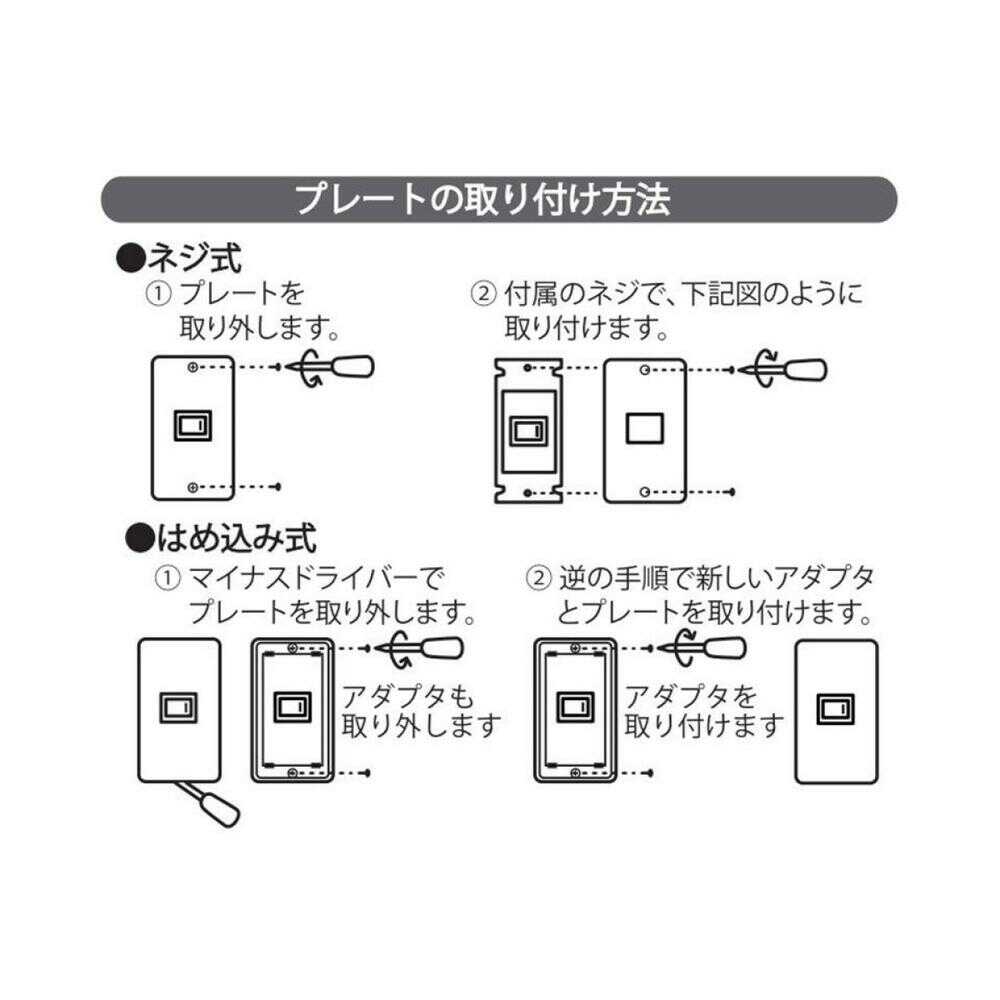 プレートの取り付け方法

●ネジ式

① プレートを取り外します。

② 付属のネジで、下記図のように取り付けます。

●はめ込み式

① マイナスドライバーでプレートを取り外します。

アダプタも取り外します

② 逆の手順で新しいアダプタとプレートを取り付けます。

アダプタを取り付けます