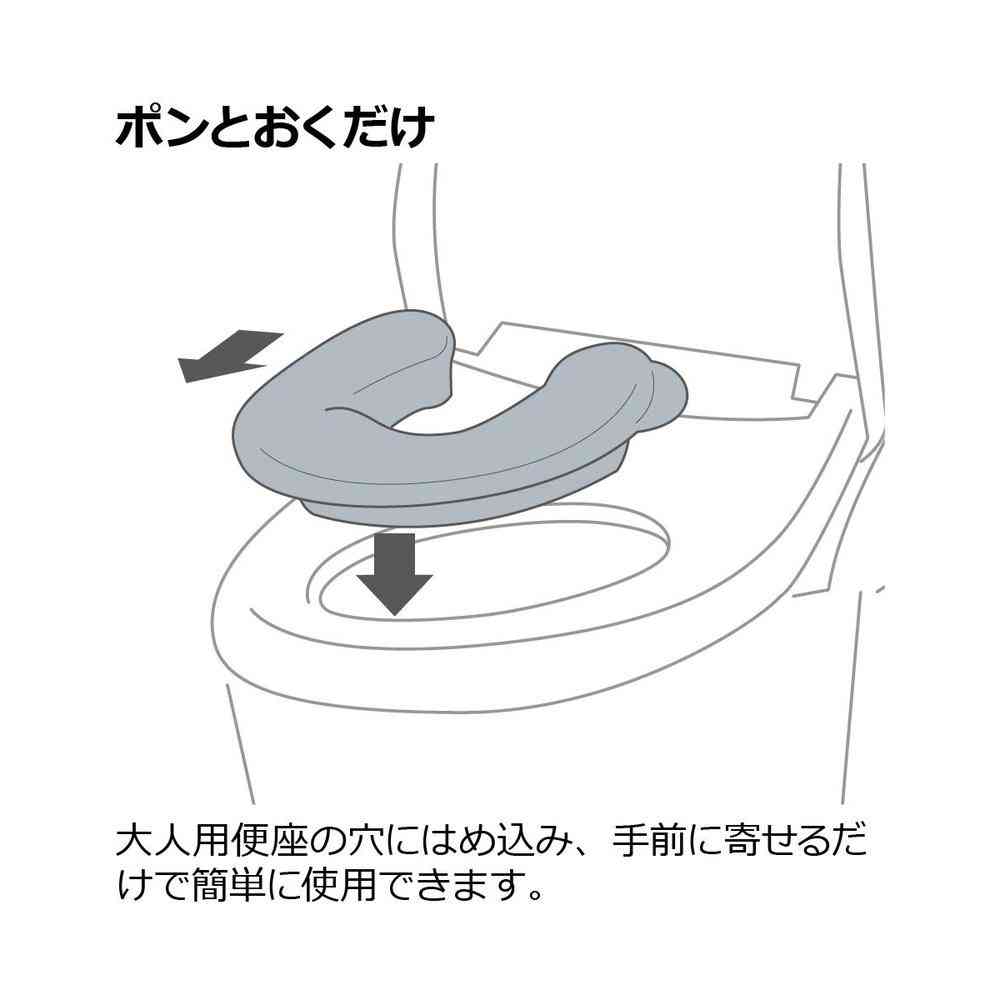 ポンとおくだけ

大人用便座の穴にはめ込み、手前に寄せるだけで簡単に使用できます。