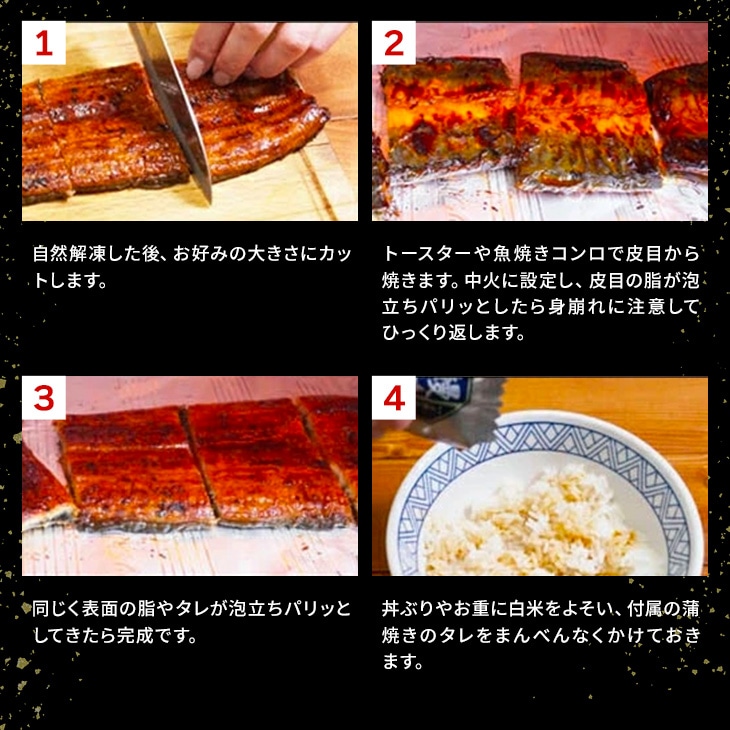 1

自然解凍した後、お好みの大きさにカットします。

2

トースターや魚焼きコンロで皮目から焼きます。中火に設定し、皮目の脂が泡立ちパリッとしたら身崩れに注意してひっくり返します。

3

同じく表面の脂やタレが泡立ちパリッとしてきたら完成です。

4

丼ぶりやお重に白米をよそい、付属の蒲焼きのタレをまんべんなくかけておきます。