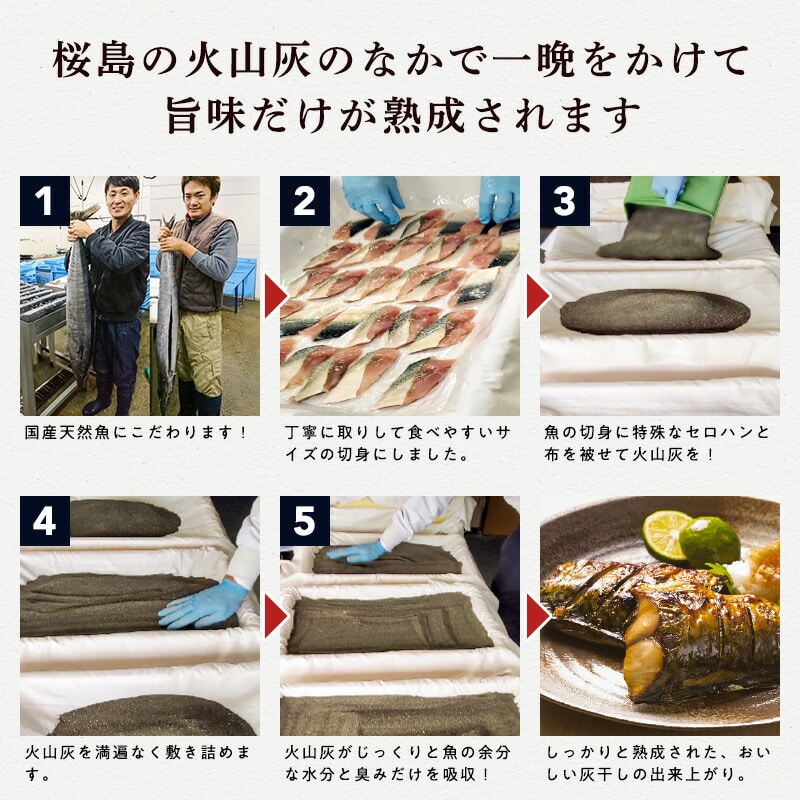 桜島の火山灰のなかで一晩をかけて
旨味だけが熟成されます

1
国産天然魚にこだわります！

2
丁寧に取りして食べやすいサイズの切身にしました。

3
魚の切身に特殊なセロハンと布を被せて火山灰を！

4
火山灰を満遍なく敷き詰めます。

5
火山灰がじっくりと魚の余分な水分と臭みだけを吸収！

しっかりと熟成された、おいしい灰干しの出来上がり。