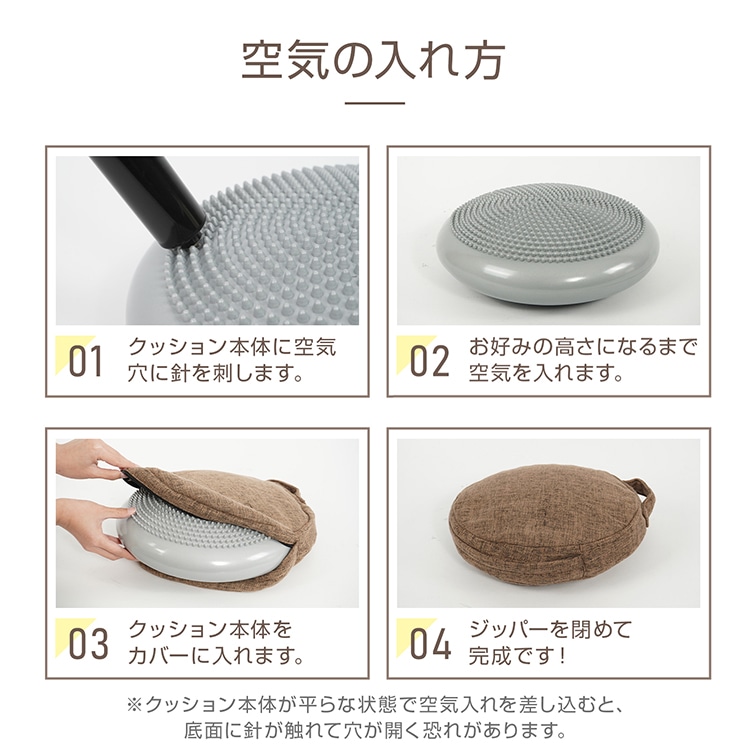 空気の入れ方

01 クッション本体に空気穴に針を刺します。

02 お好みの高さになるまで空気を入れます。

03 クッション本体をカバーに入れます。

04 ジッパーを閉めて完成です！

※クッション本体が平らな状態で空気入れを差し込むと、底面に針が触れて穴が開く恐れがあります。