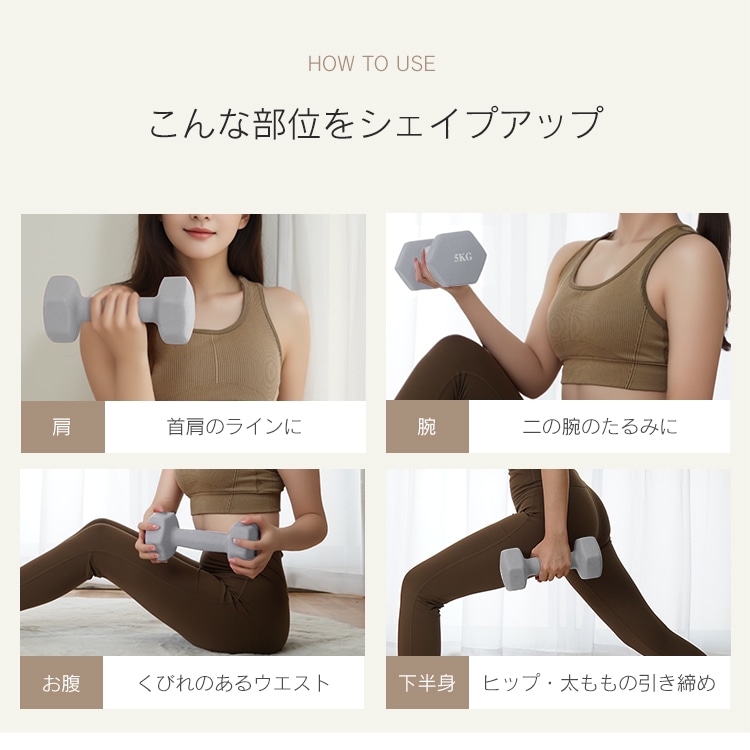 HOW TO USE

こんな部位をシェイプアップ

5KG

肩 首肩のラインに

腕 二の腕のたるみに

お腹 くびれのあるウエスト

下半身 ヒップ・太ももの引き締め