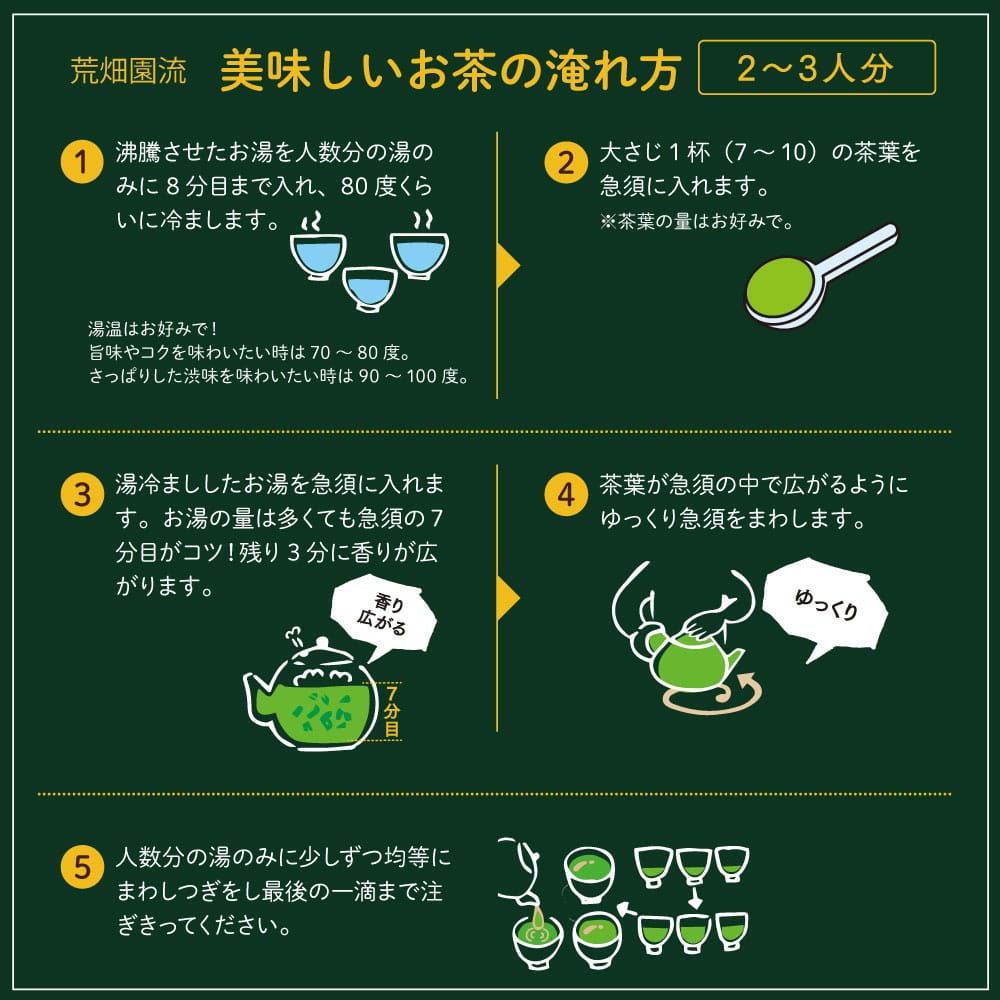 荒畑園流 美味しいお茶の淹れ方 2～3人分

1 沸騰させたお湯を人数分の湯のみに8分目まで入れ、80度くらいに冷まします。

湯温はお好みで！
旨味やコクを味わいたい時は70～80度。
さっぱりした渋味を味わいたい時は90～100度。

2 大さじ1杯（7～10）の茶葉を急須に入れます。
※茶葉の量はお好みで。

3 湯冷まししたお湯を急須に入れます。お湯の量は多くても急須の7分目がコツ！残り3分に香りが広がります。

香り広がる

7分目

4 茶葉が急須の中で広がるようにゆっくり急須をまわします。

ゆっくり

5 人数分の湯のみに少しずつ均等にまわしつぎをし最後の一滴まで注ぎきってください。