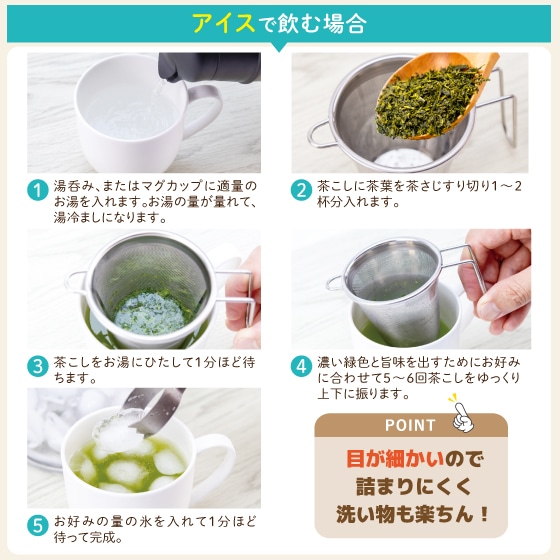 アイスで飲む場合

1 湯呑み、またはマグカップに適量のお湯を入れます。お湯の量が量れて、湯冷ましになります。

2 茶こしに茶葉を茶さじすり切り1～2杯分入れます。

3 茶こしをお湯にひたして1分ほど待ちます。

4 濃い緑色と旨味を出すためにお好みに合わせて5～6回茶こしをゆっくり上下に振ります。

5 お好みの量の氷を入れて1分ほど待って完成。

POINT

目が細かいので
詰まりにくく
洗い物も楽ちん！