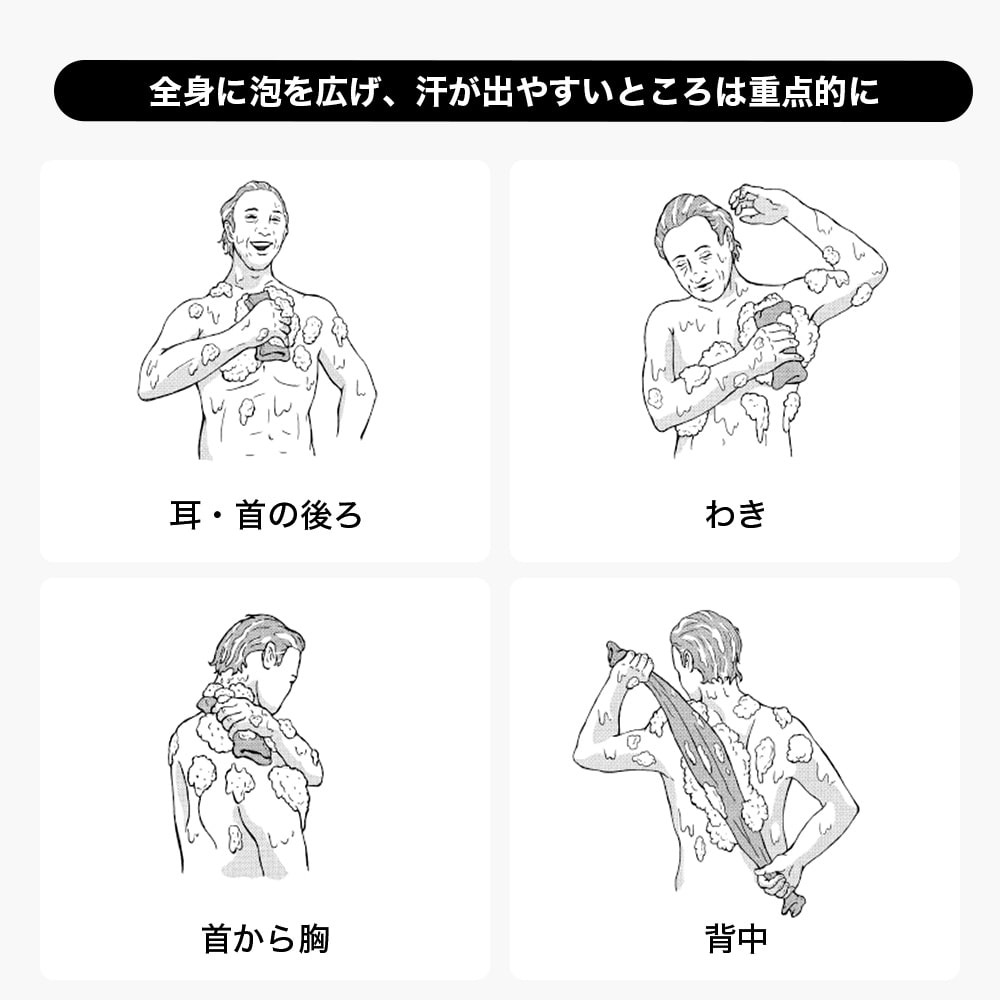 全身に泡を広げ、汗が出やすいところは重点的に

耳・首の後ろ

わき

首から胸

背中