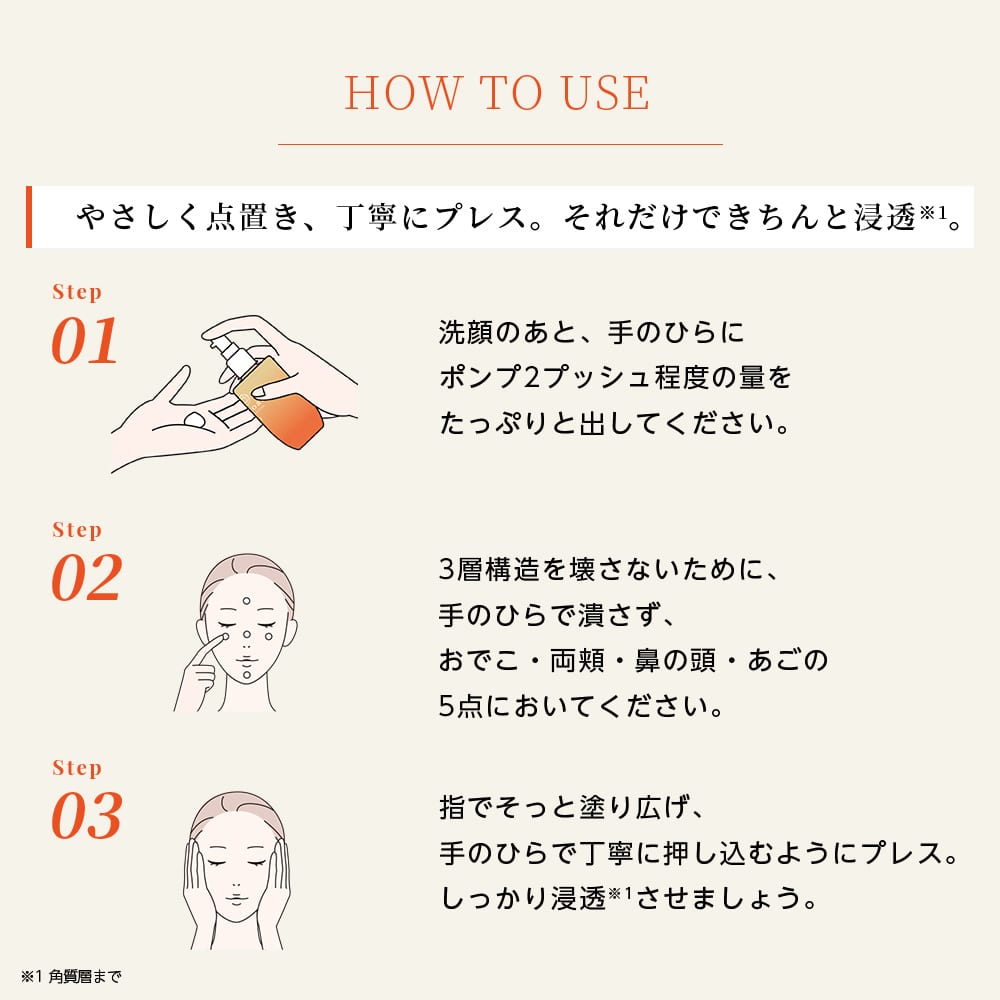 HOW TO USE

やさしく点置き、丁寧にプレス。それだけできちんと浸透※1。

Step
01

洗顔のあと、手のひらに
ポンプ2プッシュ程度の量を
たっぷりと出してください。

Step
02

3層構造を壊さないために、
手のひらで潰さず、
おでこ・両頬・鼻の頭・あごの
5点においてください。

Step
03

指でそっと塗り広げ、
手のひらで丁寧に押し込むようにプレス。
しっかり浸透※1させましょう。

※1 角質層まで