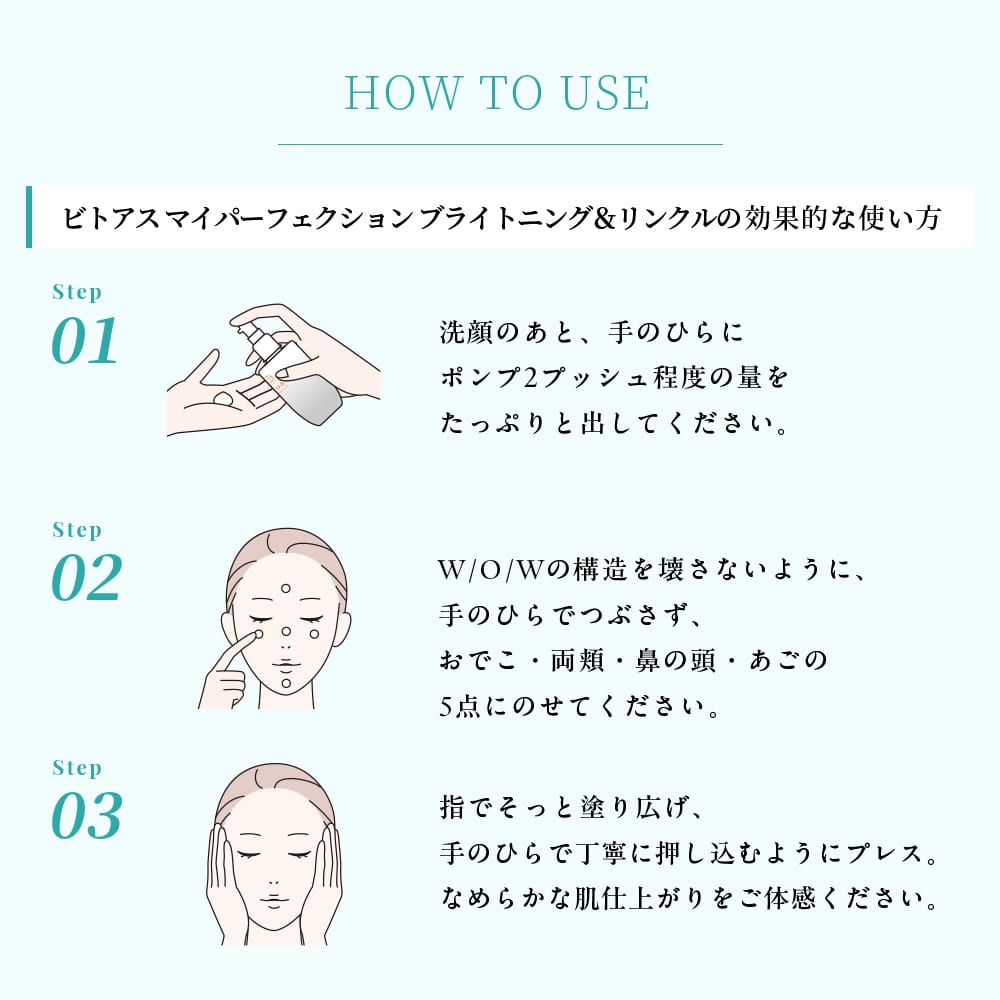 HOW TO USE

ビトアスマイパーフェクションブライトニング&リンクルの効果的な使い方

Step
01

洗顔のあと、手のひらに
ポンプ2プッシュ程度の量を
たっぷりと出してください。

Step
02

W/O/Wの構造を壊さないように、
手のひらでつぶさず、
おでこ・両頬・鼻の頭・あごの
5点にのせてください。

Step
03

指でそっと塗り広げ、
手のひらで丁寧に押し込むようにプレス。
なめらかな肌仕上がりをご体感ください。