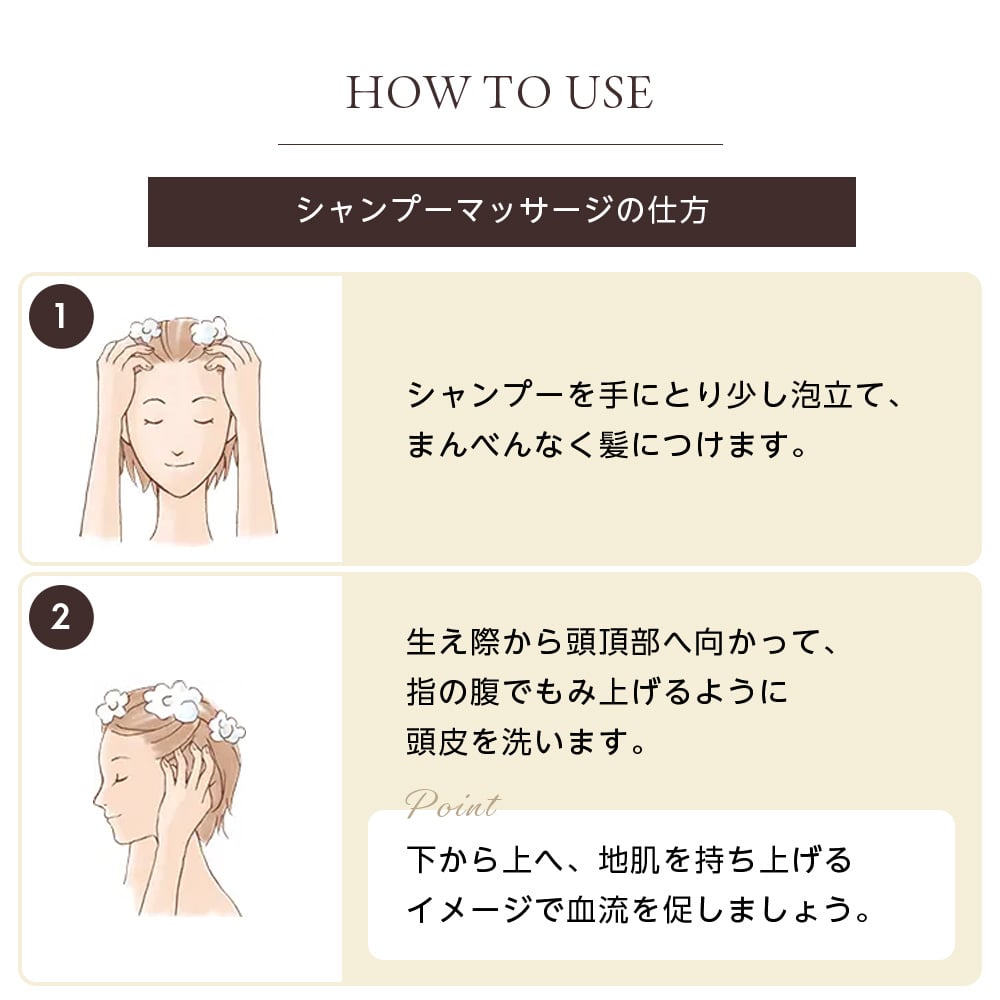 HOW TO USE

シャンプーマッサージの仕方

1

シャンプーを手にとり少し泡立て、まんべんなく髪につけます。

2

生え際から頭頂部へ向かって、指の腹でもみ上げるように頭皮を洗います。

Point

下から上へ、地肌を持ち上げるイメージで血流を促しましょう。