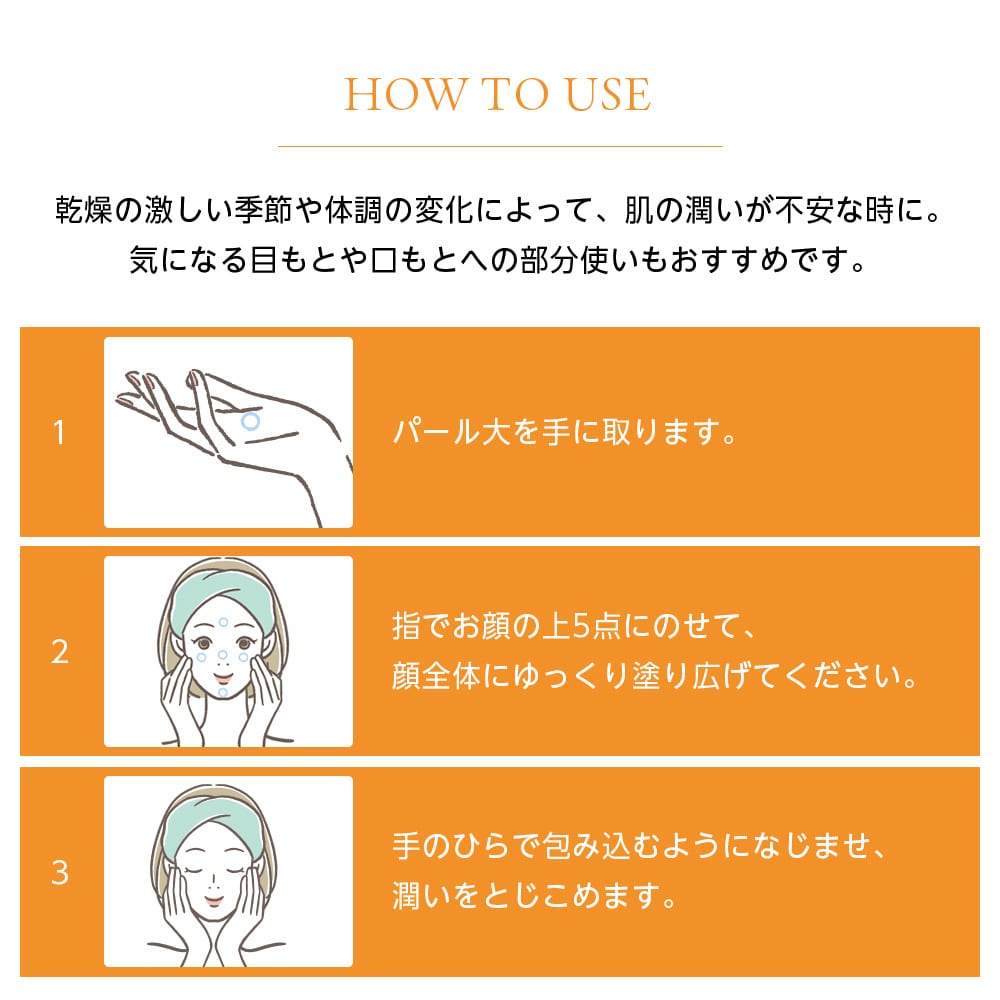 HOW TO USE

乾燥の激しい季節や体調の変化によって、肌の潤いが不安な時に。
気になる目もとや口もとへの部分使いもおすすめです。

1

パール大を手に取ります。

2

指でお顔の上5点にのせて、
顔全体にゆっくり塗り広げてください。

3

手のひらで包み込むようになじませ、
潤いをとじこめます。