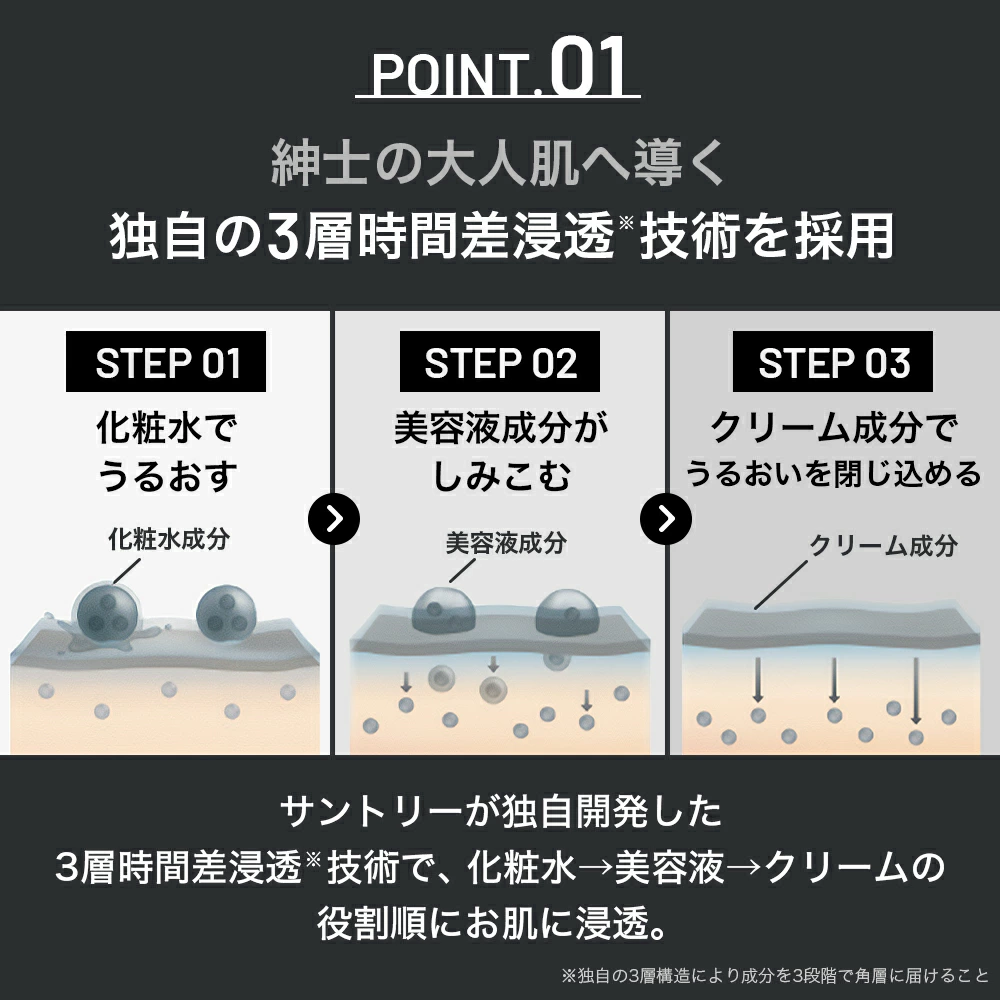 POINT.01

紳士の大人肌へ導く
独自の3層時間差浸透※技術を採用

STEP 01
化粧水で
うるおす

化粧水成分

STEP 02
美容液成分が
しみこむ

美容液成分

STEP 03
クリーム成分で
うるおいを閉じ込める

クリーム成分

サントリーが独自開発した
3層時間差浸透※技術で、化粧水→美容液→クリームの
役割順にお肌に浸透。

※独自の3層構造により成分を3段階で角層に届けること