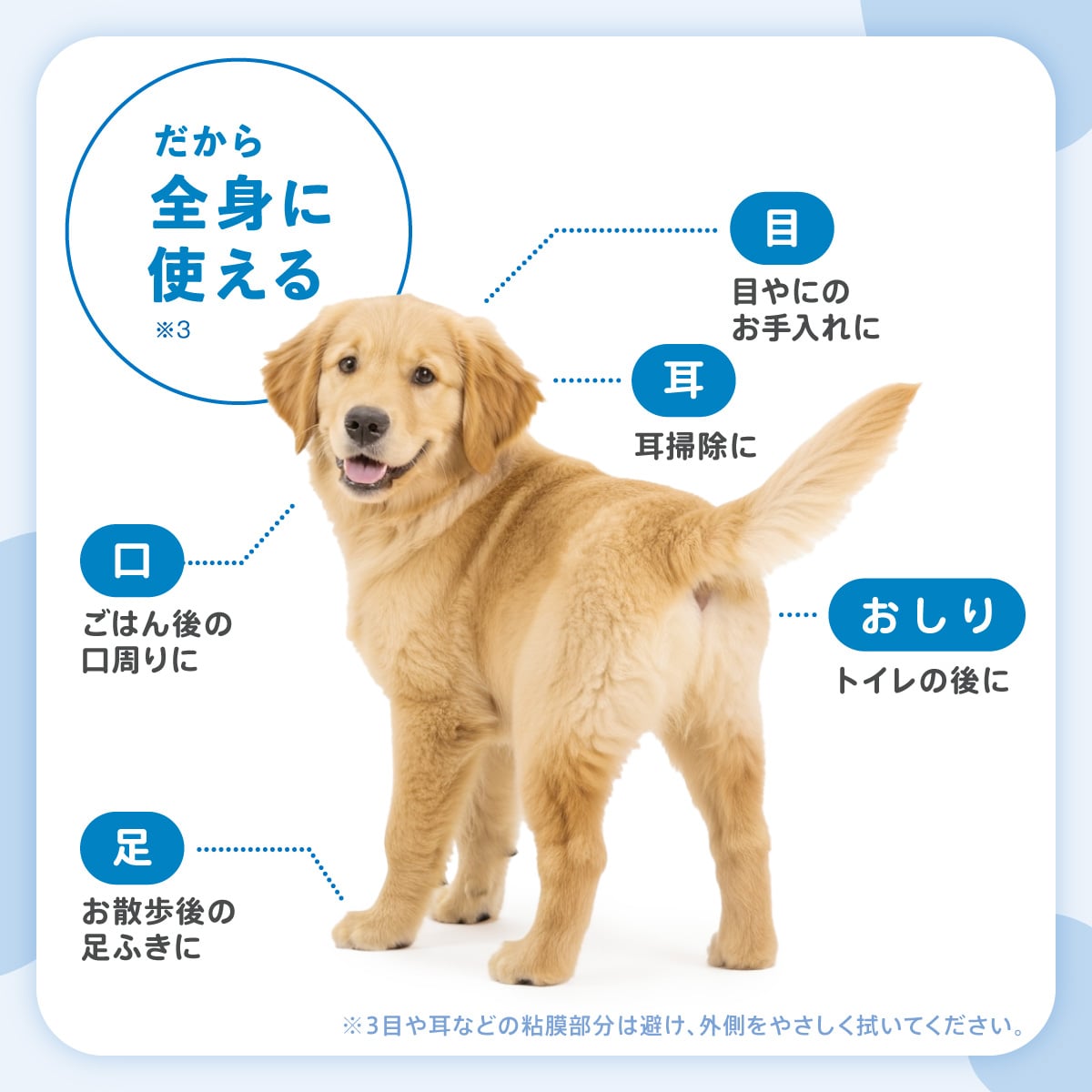 だから
全身に
使える
※3

目
目やにの
お手入れに

耳
耳掃除に

口
ごはん後の
口周りに

おしり
トイレの後に

足
お散歩後の
足ふきに

※3目や耳などの粘膜部分は避け、外側をやさしく拭いてください。