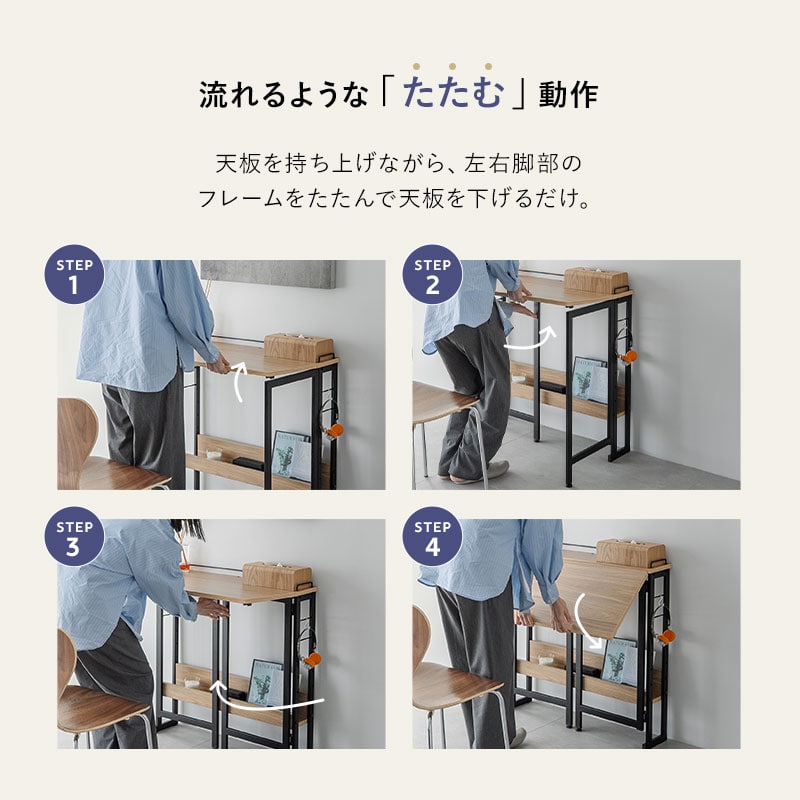 流れるような「たたむ」動作

天板を持ち上げながら、左右脚部のフレームをたたんで天板を下げるだけ。

STEP 1

STEP 2

STEP 3

STEP 4