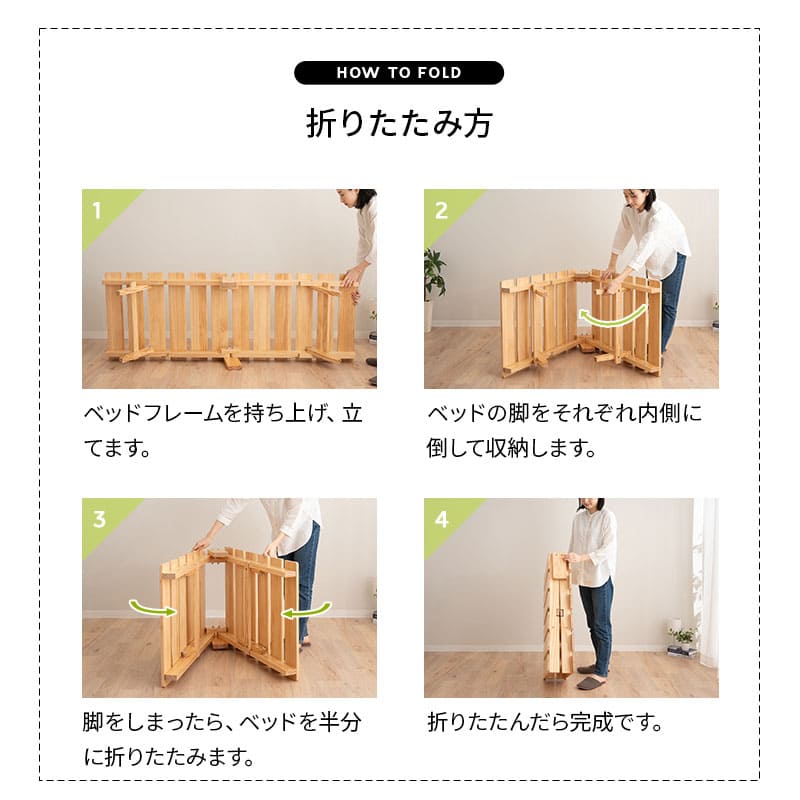 HOW TO FOLD

折りたたみ方

1

ベッドフレームを持ち上げ、立てます。

2

ベッドの脚をそれぞれ内側に倒して収納します。

3

脚をしまったら、ベッドを半分に折りたたみます。

4

折りたたんだら完成です。