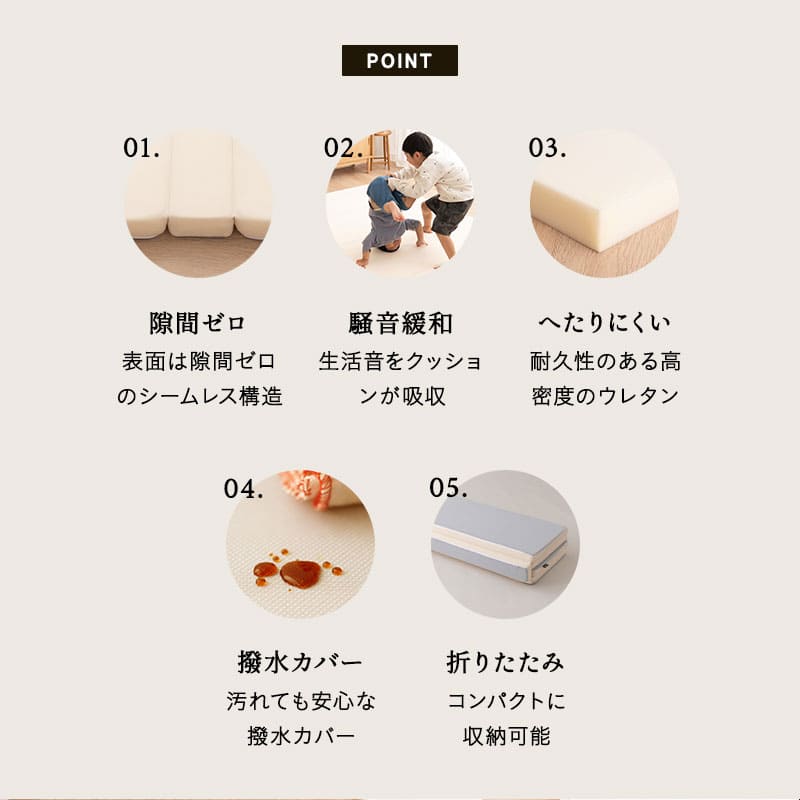 POINT

01.

隙間ゼロ
表面は隙間ゼロのシームレス構造

02.

騒音緩和
生活音をクッションが吸収

03.

へたりにくい
耐久性のある高密度のウレタン

04.

撥水カバー
汚れても安心な撥水カバー

05.

折りたたみ
コンパクトに収納可能