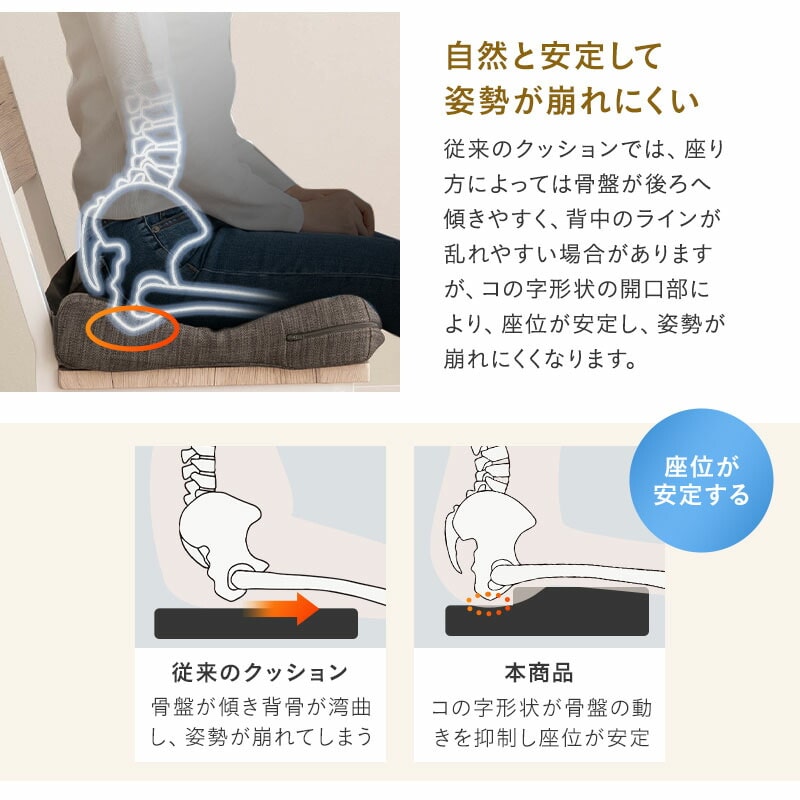 自然と安定して
姿勢が崩れにくい

従来のクッションでは、座り方によっては骨盤が後ろへ傾きやすく、背中のラインが乱れやすい場合がありますが、コの字形状の開口部により、座位が安定し、姿勢が崩れにくくなります。

座位が
安定する

従来のクッション
骨盤が傾き背骨が湾曲し、姿勢が崩れてしまう

本商品
コの字形状が骨盤の動きを抑制し座位が安定