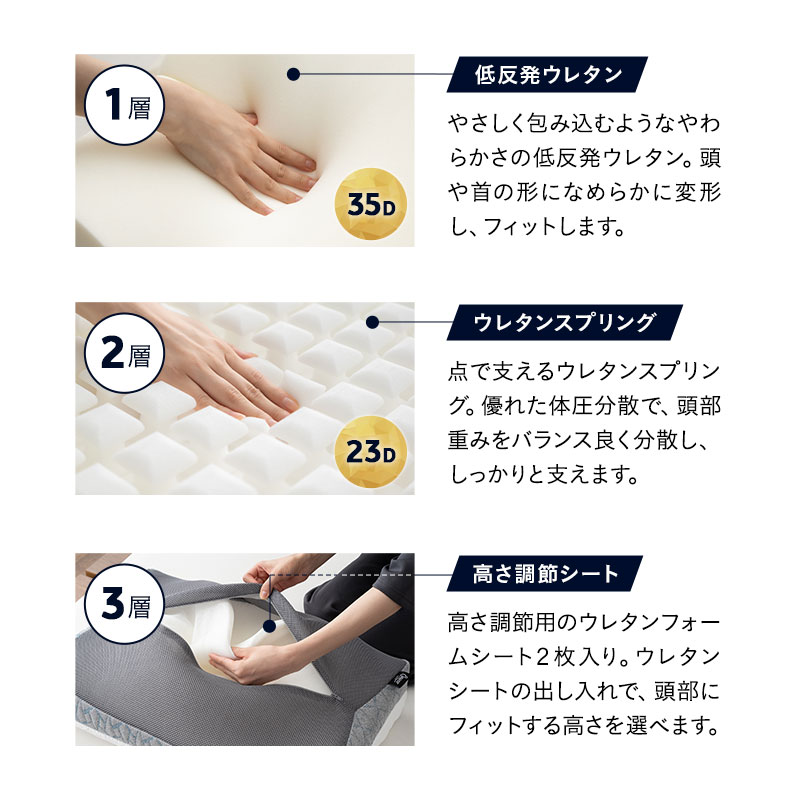 1層

35D

低反発ウレタン

やさしく包み込むようなやわらかさの低反発ウレタン。頭や首の形になめらかに変形し、フィットします。

2層

23D

ウレタンスプリング

点で支えるウレタンスプリング。優れた体圧分散で、頭部重みをバランス良く分散し、しっかりと支えます。

3層

高さ調節シート

高さ調節用のウレタンフォームシート2枚入り。ウレタンシートの出し入れで、頭部にフィットする高さを選べます。