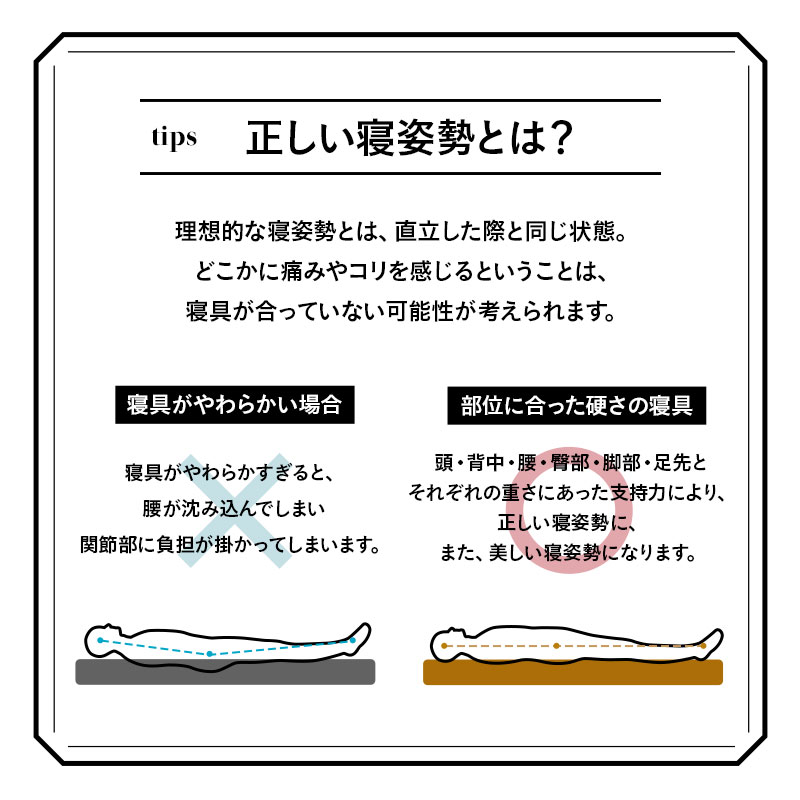 tips 正しい寝姿勢とは?

理想的な寝姿勢とは、直立した際と同じ状態。
どこかに痛みやコリを感じるということは、
寝具が合っていない可能性が考えられます。

寝具がやわらかい場合

寝具がやわらかすぎると、
腰が沈み込んでしまい
関節部に負担が掛かってしまいます。

部位に合った硬さの寝具

頭・背中・腰・臀部・脚部・足先と
それぞれの重さにあった支持力により、
正しい寝姿勢に、
また、美しい寝姿勢になります。