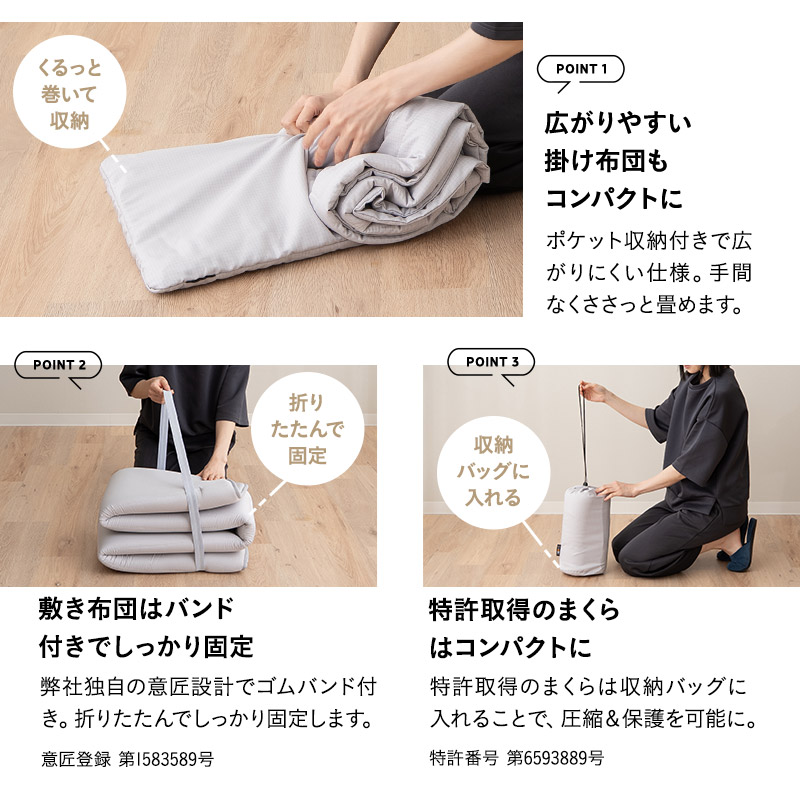 くるっと巻いて収納

POINT 1

広がりやすい掛け布団もコンパクトに

ポケット収納付きで広がりにくい仕様。手間なくささっと畳めます。

POINT 2

折りたたんで固定

敷き布団はバンド付きでしっかり固定

弊社独自の意匠設計でゴムバンド付き。折りたたんでしっかり固定します。

意匠登録 第1583589号

POINT 3

収納バッグに入れる

特許取得のまくらはコンパクトに

特許取得のまくらは収納バッグに入れることで、圧縮&保護を可能に。

特許番号 第6593889号