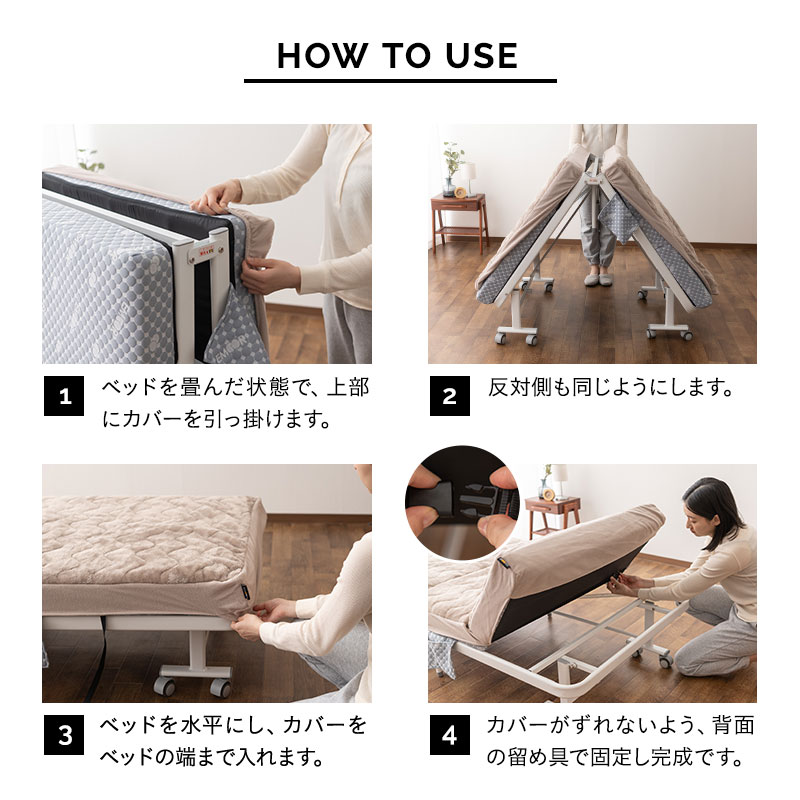 HOW TO USE

1 ベッドを畳んだ状態で、上部にカバーを引っ掛けます。

2 反対側も同じようにします。

3 ベッドを水平にし、カバーをベッドの端まで入れます。

4 カバーがずれないよう、背面の留め具で固定し完成です。