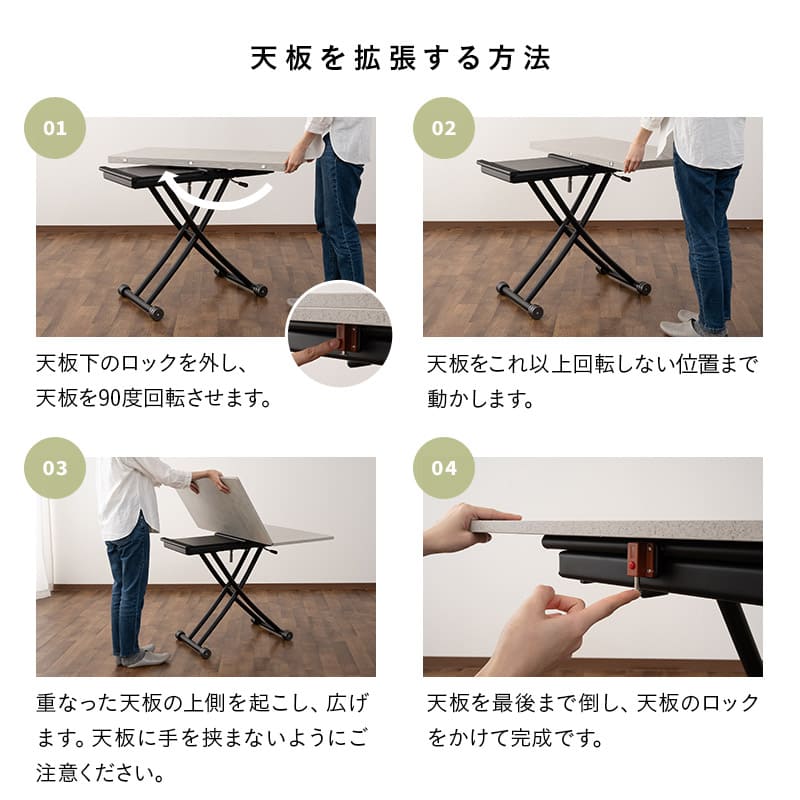 天板を拡張する方法

01

天板下のロックを外し、天板を90度回転させます。

02

天板をこれ以上回転しない位置まで動かします。

03

重なった天板の上側を起こし、広げます。天板に手を挟まないようにご注意ください。

04

天板を最後まで倒し、天板のロックをかけて完成です。