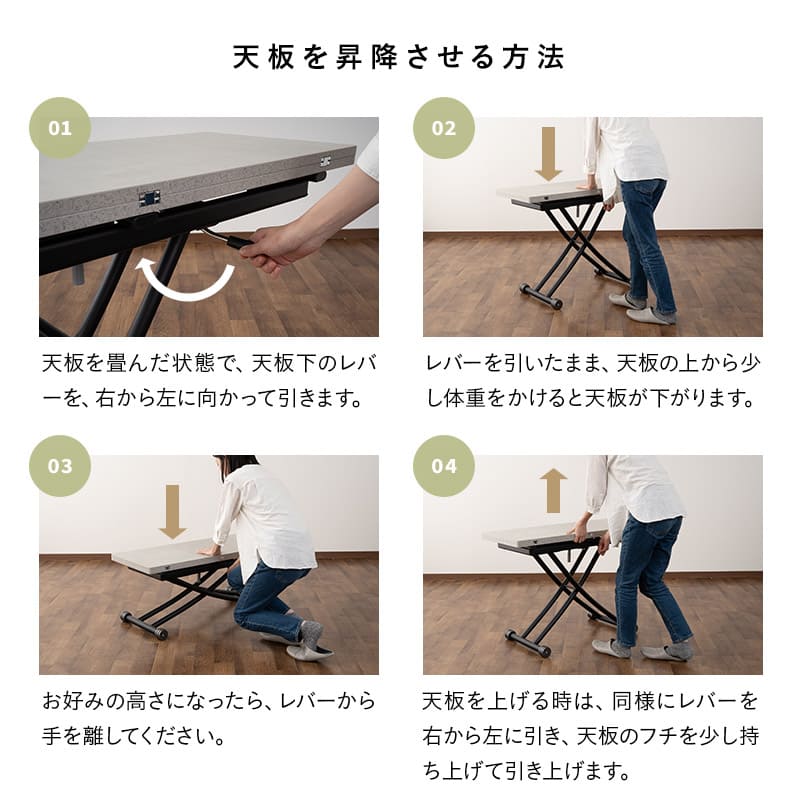 天板を昇降させる方法

01

天板を畳んだ状態で、天板下のレバーを、右から左に向かって引きます。

02

レバーを引いたまま、天板の上から少し体重をかけると天板が下がります。

03

お好みの高さになったら、レバーから手を離してください。

04

天板を上げる時は、同様にレバーを右から左に引き、天板のフチを少し持ち上げて引き上げます。