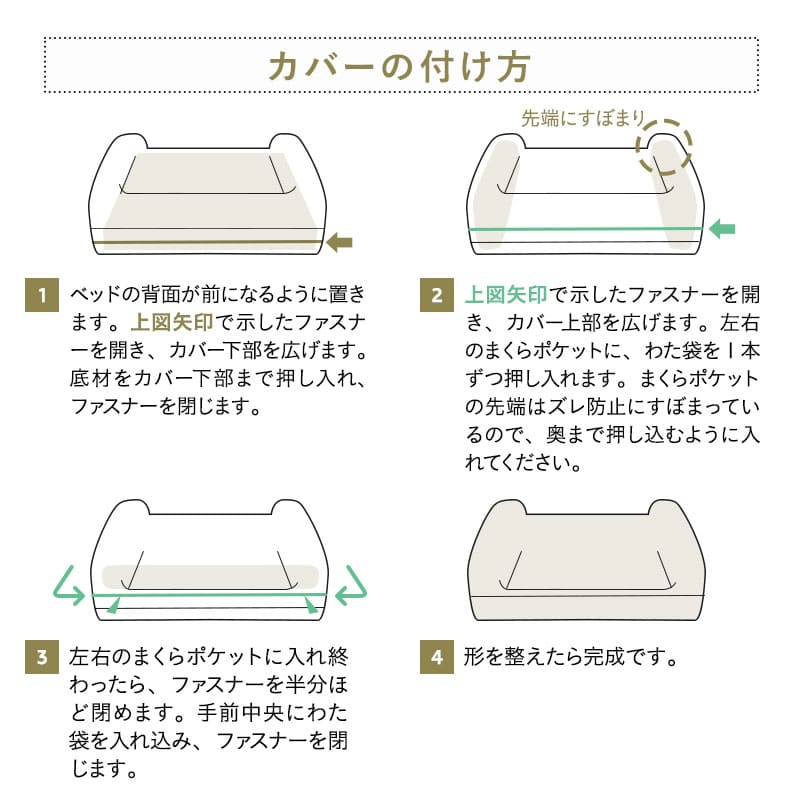 カバーの付け方

先端にすぼまり

1 ベッドの背面が前になるように置きます。上図矢印で示したファスナーを開き、カバー下部を広げます。底材をカバー下部まで押し入れ、ファスナーを閉じます。

2 上図矢印で示したファスナーを開き、カバー上部を広げます。左右のまくらポケットに、わた袋を1本ずつ押し入れます。まくらポケットの先端はズレ防止にすぼまっているので、奥まで押し込むように入れてください。

3 左右のまくらポケットに入れ終わったら、ファスナーを半分ほど閉めます。手前中央にわた袋を入れ込み、ファスナーを閉じます。

4 形を整えたら完成です。