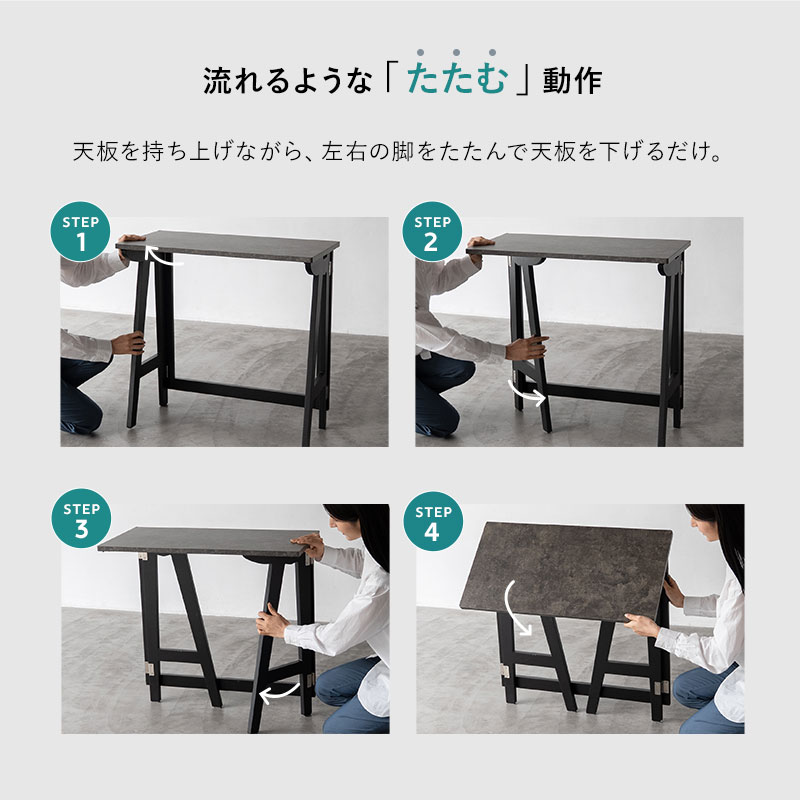 流れるような「たたむ」動作

天板を持ち上げながら、左右の脚をたたんで天板を下げるだけ。

STEP 1

STEP 2

STEP 3

STEP 4