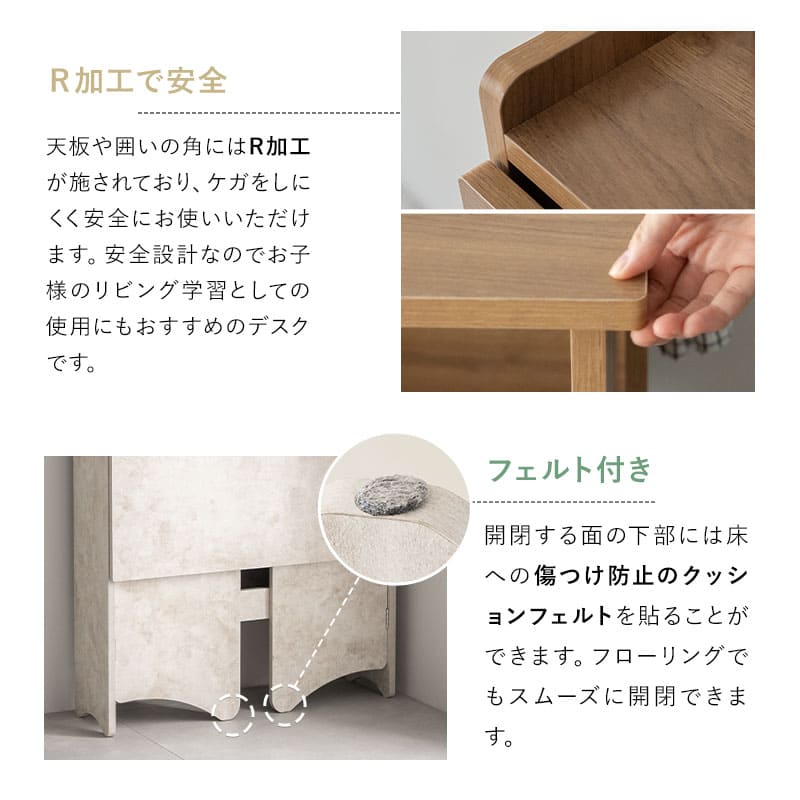 R加工で安全

天板や囲いの角にはR加工が施されており、ケガをしにくく安全にお使いいただけます。安全設計なのでお子様のリビング学習としての使用にもおすすめのデスクです。

フェルト付き

開閉する面の下部には床への傷つけ防止のクッションフェルトを貼ることができます。フローリングでもスムーズに開閉できます。