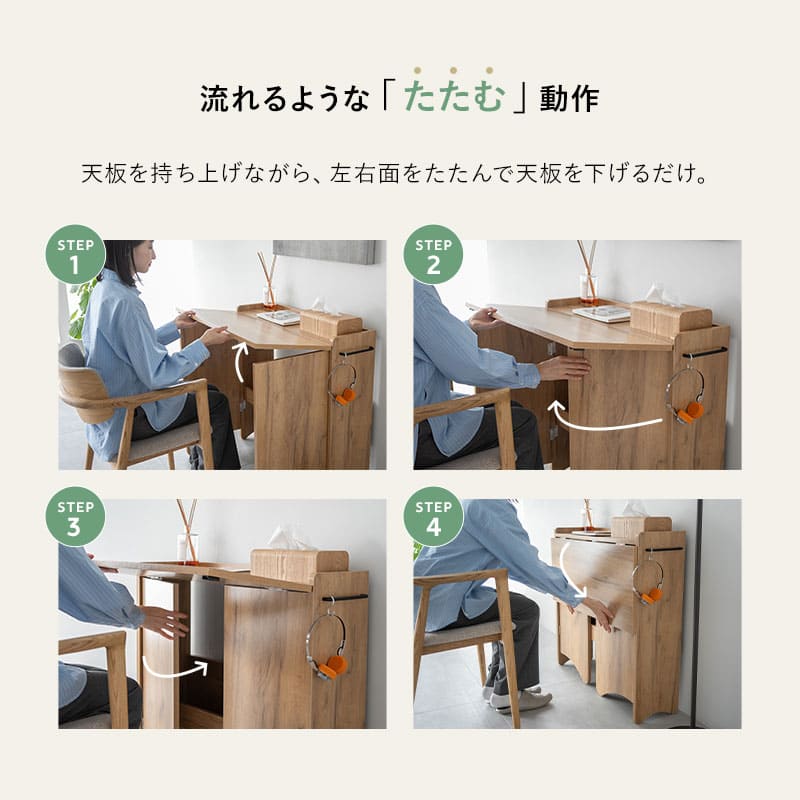 流れるような「たたむ」動作

天板を持ち上げながら、左右面をたたんで天板を下げるだけ。

STEP 1

STEP 2

STEP 3

STEP 4