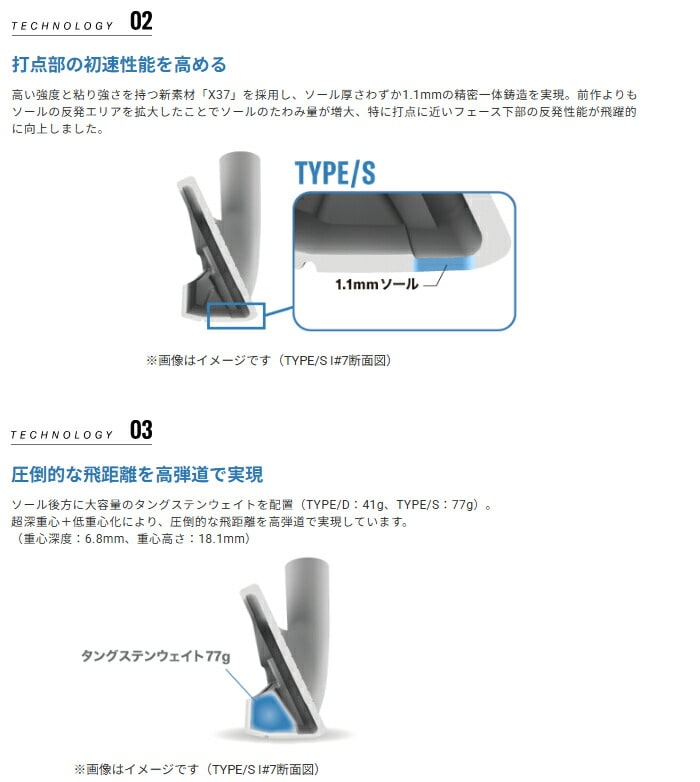 TECHNOLOGY 02

打点部の初速性能を高める

高い強度と粘り強さを持つ新素材「X37」を採用し、ソール厚さわずか1.1mmの精密一体鋳造を実現。前作よりもソールの反発エリアを拡大したことでソールのたわみ量が増大、特に打点に近いフェース下部の反発性能が飛躍的に向上しました。

TYPE/S

1.1mmソール

※画像はイメージです（TYPE/S I#7断面図）

TECHNOLOGY 03

圧倒的な飛距離を高弾道で実現

ソール後方に大容量のタングステンウェイトを配置（TYPE/D：41g、TYPE/S：77g）。
超深重心＋低重心化により、圧倒的な飛距離を高弾道で実現しています。
（重心深度：6.8mm、重心高さ：18.1mm）

タングステンウェイト77g

※画像はイメージです（TYPE/S I#7断面図）