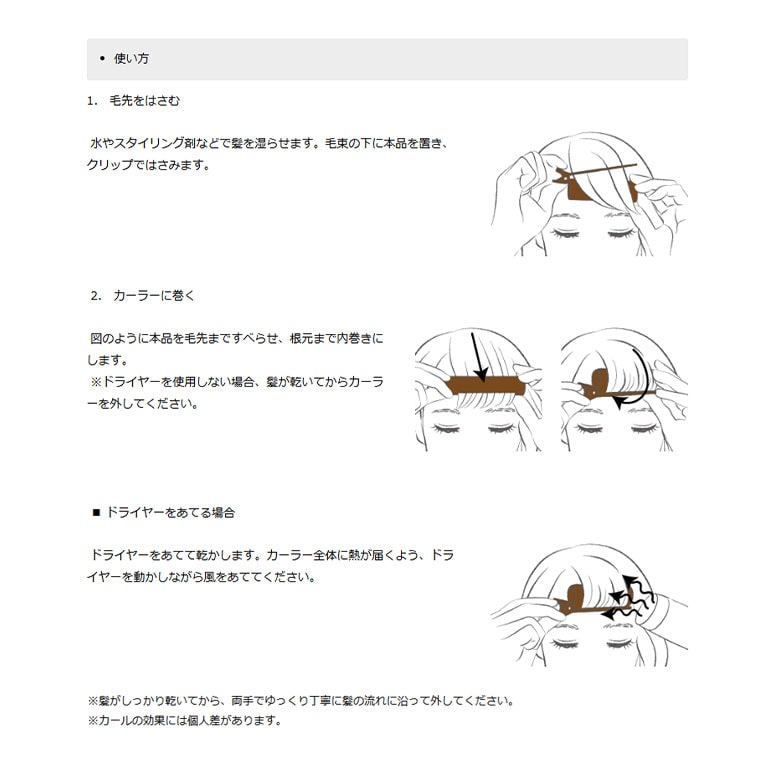 • 使い方

1. 毛先をはさむ

水やスタイリング剤などで髪を湿らせます。毛束の下に本品を置き、クリップではさみます。

2. カーラーに巻く

図のように本品を毛先まですべらせ、根元まで内巻きにします。
※ドライヤーを使用しない場合、髪が乾いてからカーラーを外してください。

■ ドライヤーをあてる場合

ドライヤーをあてて乾かします。カーラー全体に熱が届くよう、ドライヤーを動かしながら風をあててください。

※髪がしっかり乾いてから、両手でゆっくり丁寧に髪の流れに沿って外してください。
※カールの効果には個人差があります。