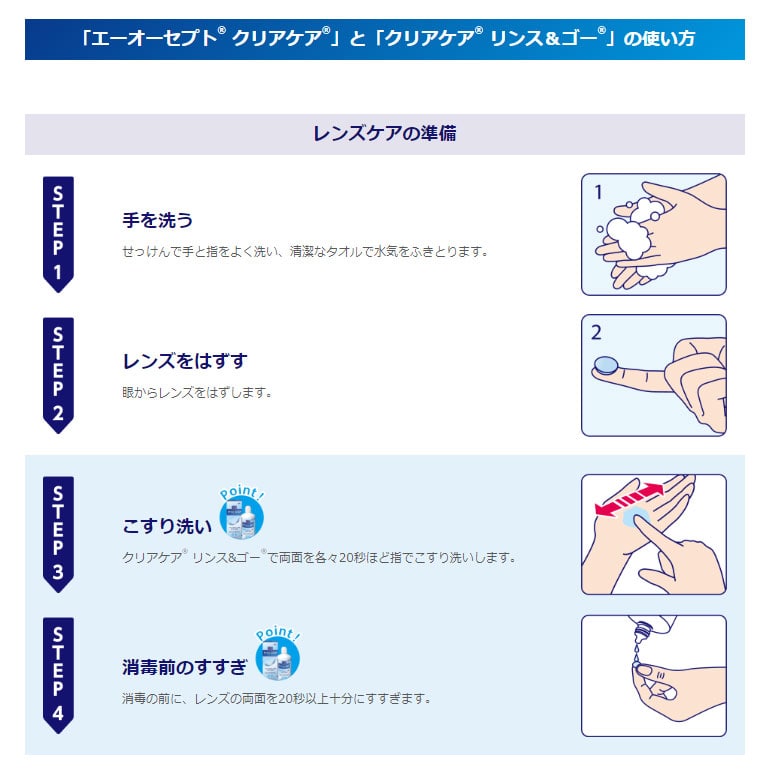 「エーオーセプト® クリアケア®」と「クリアケア® リンス&ゴー®」の使い方

レンズケアの準備

STEP 1

手を洗う

せっけんで手と指をよく洗い、清潔なタオルで水気をふきとります。

1

STEP 2

レンズをはずす

眼からレンズをはずします。

2

STEP 3

こすり洗い

Point!

クリアケア® リンス&ゴー®で両面を各々20秒ほど指でこすり洗いします。

STEP 4

消毒前のすすぎ

Point!

消毒の前に、レンズの両面を20秒以上十分にすすぎます。