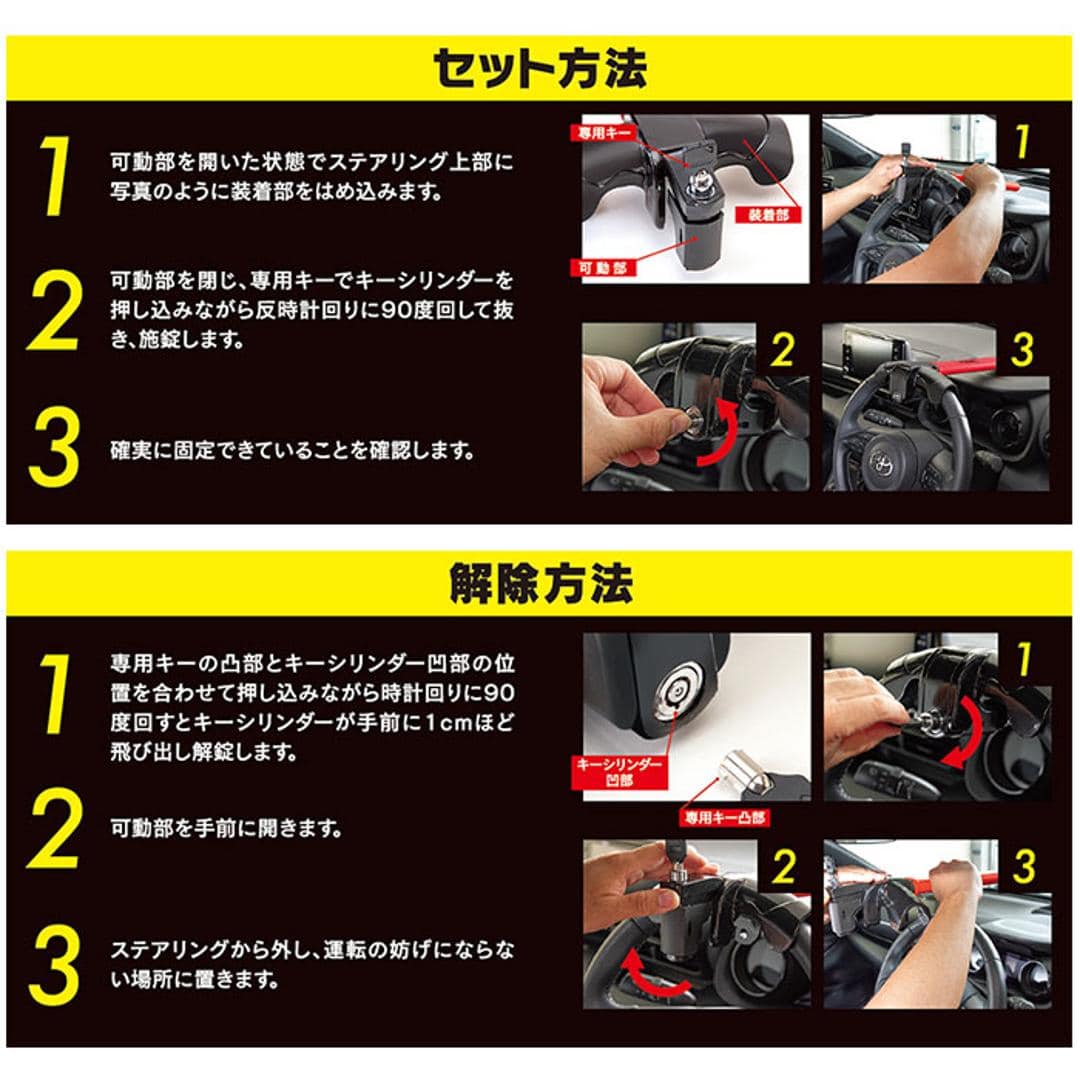 セット方法

1
可動部を開いた状態でステアリング上部に写真のように装着部をはめ込みます。

2
可動部を閉じ、専用キーでキーシリンダーを押し込みながら反時計回りに90度回して抜き、施錠します。

3
確実に固定できていることを確認します。

専用キー
装着部
可動部
1
2
3

解除方法

1
専用キーの凸部とキーシリンダー凹部の位置を合わせて押し込みながら時計回りに90度回すとキーシリンダーが手前に1cmほど飛び出し解錠します。

2
可動部を手前に開きます。

3
ステアリングから外し、運転の妨げにならない場所に置きます。

キーシリンダー凹部
専用キー凸部
1
2
3