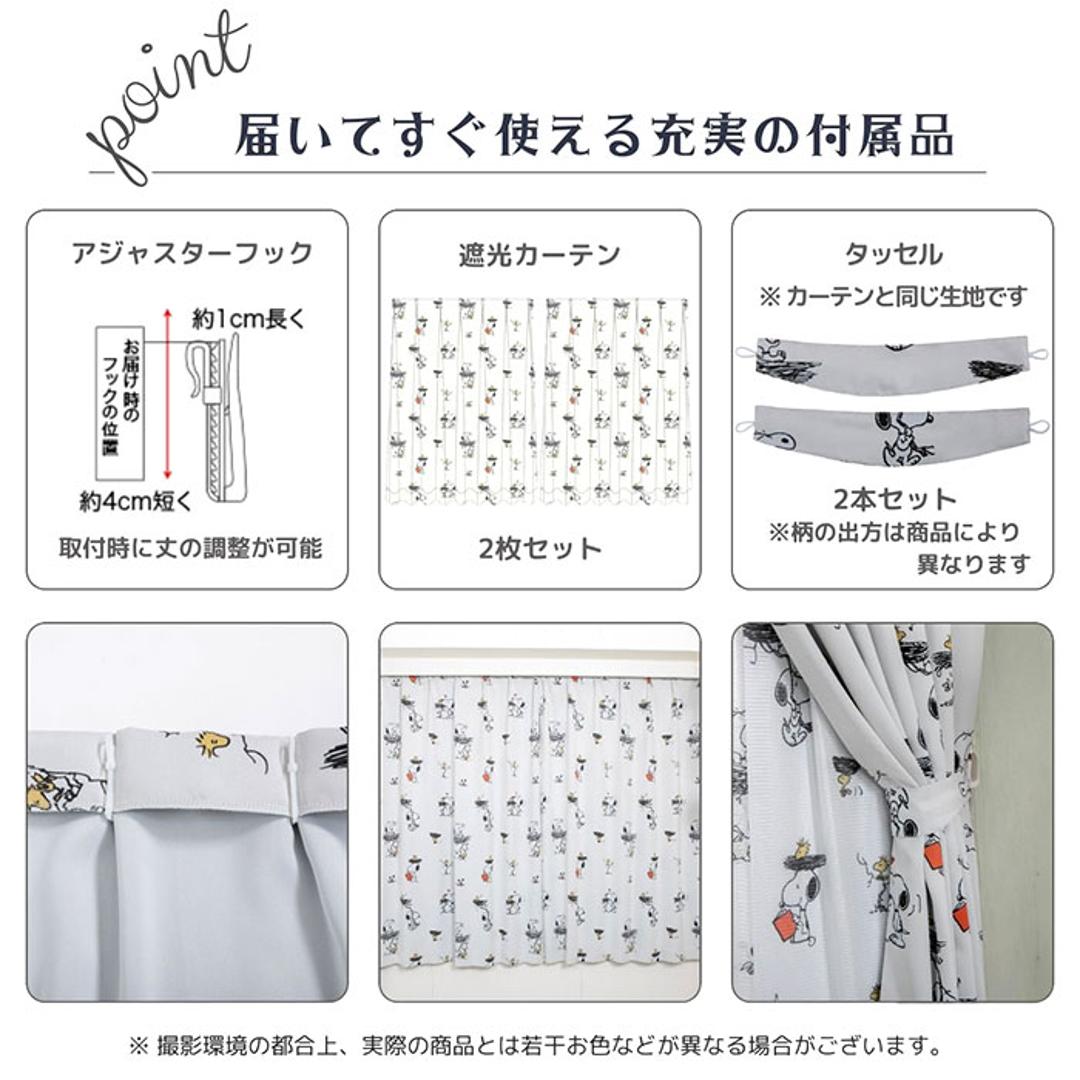 point
届いてすぐ使える充実の付属品

アジャスターフック
約1cm長く
お届け時のフックの位置
約4cm短く
取付時に丈の調整が可能

遮光カーテン
2枚セット

タッセル
※ カーテンと同じ生地です
2本セット
※柄の出方は商品により異なります

※ 撮影環境の都合上、実際の商品とは若干お色などが異なる場合がございます。