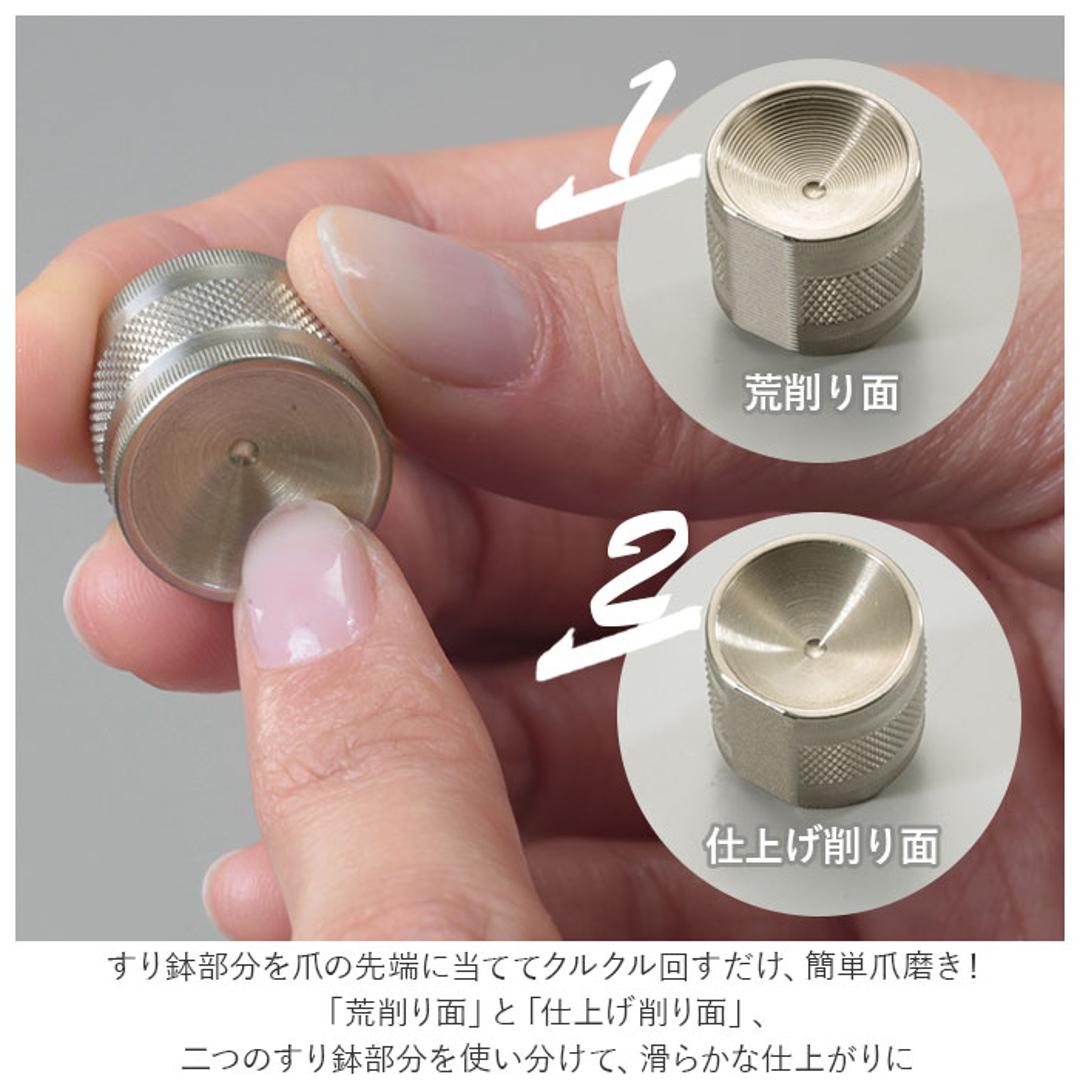 1

荒削り面

2

仕上げ削り面

すり鉢部分を爪の先端に当ててクルクル回すだけ、簡単爪磨き！
「荒削り面」と「仕上げ削り面」、
二つのすり鉢部分を使い分けて、滑らかな仕上がりに